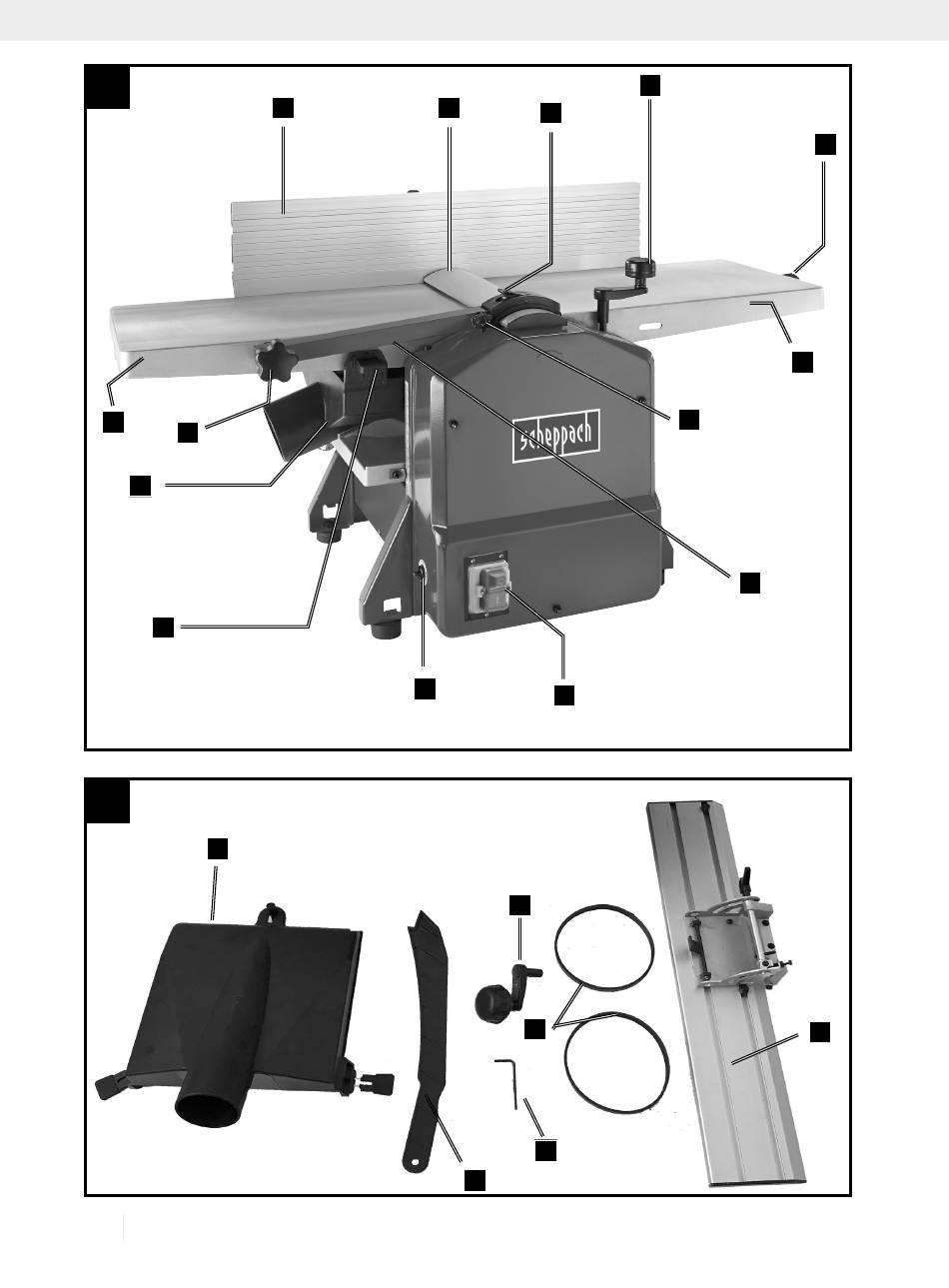 scheppach