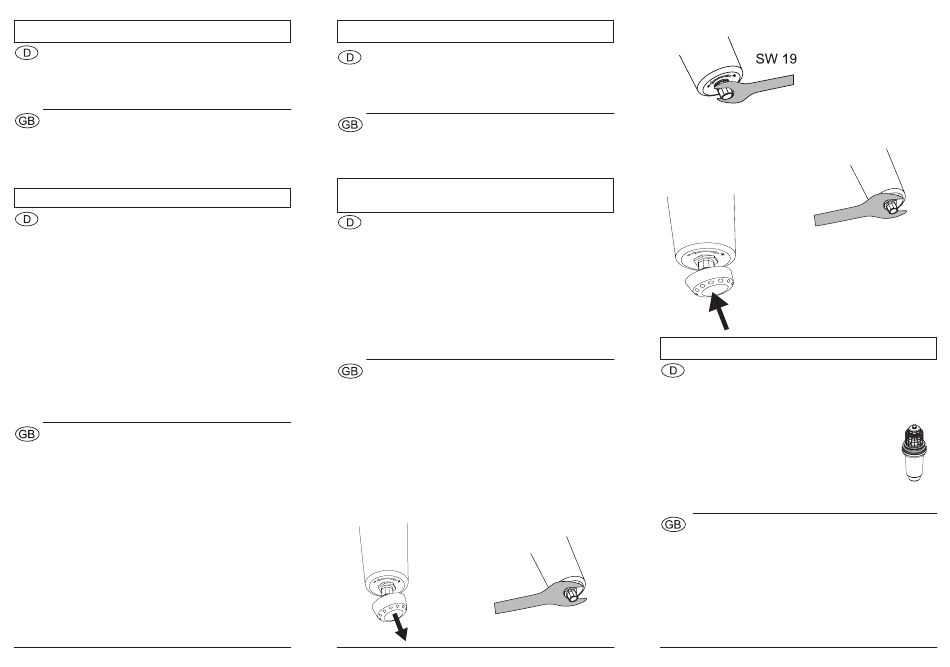 D

GB

D

GB

D

GB

D

GB

SW 19

D

GB