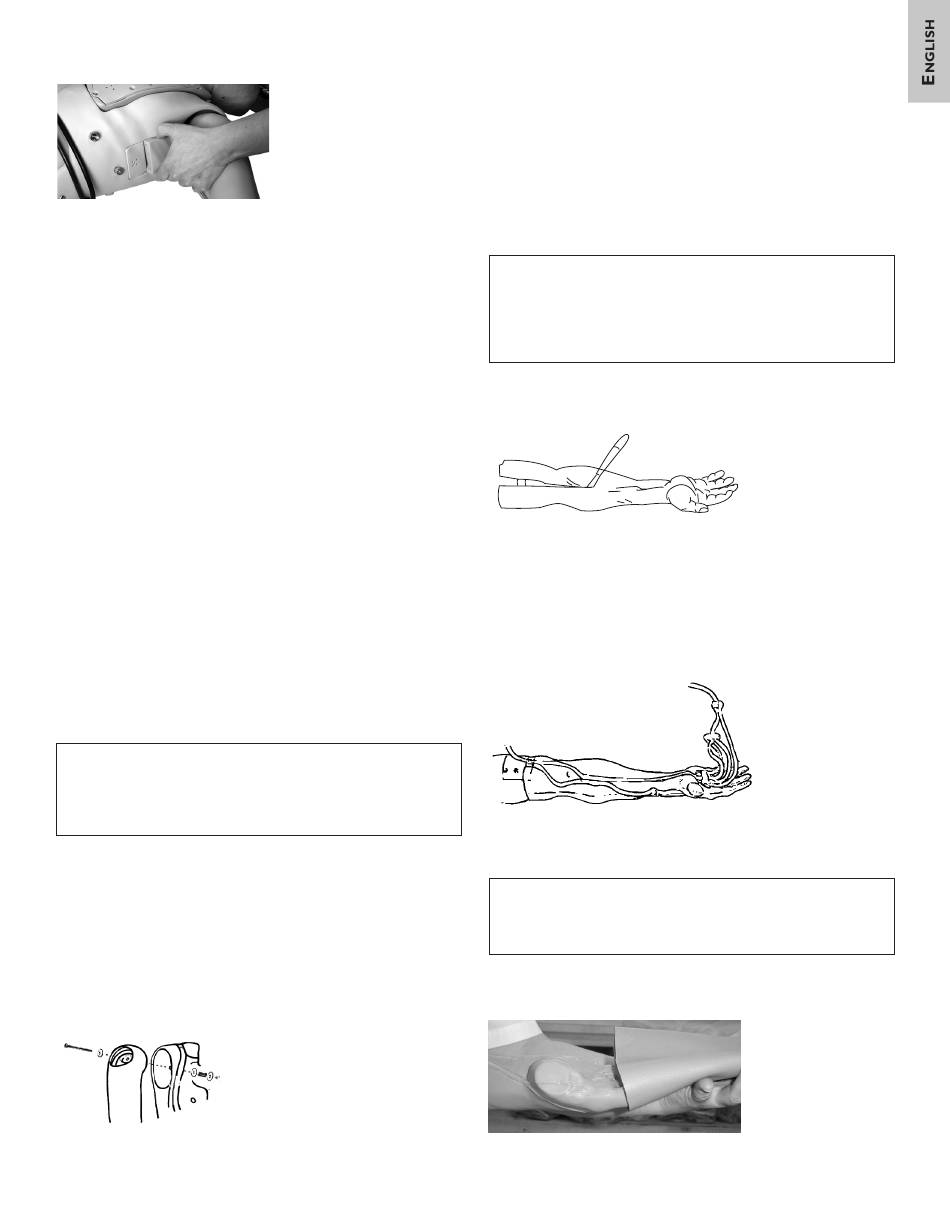 ENGLISH