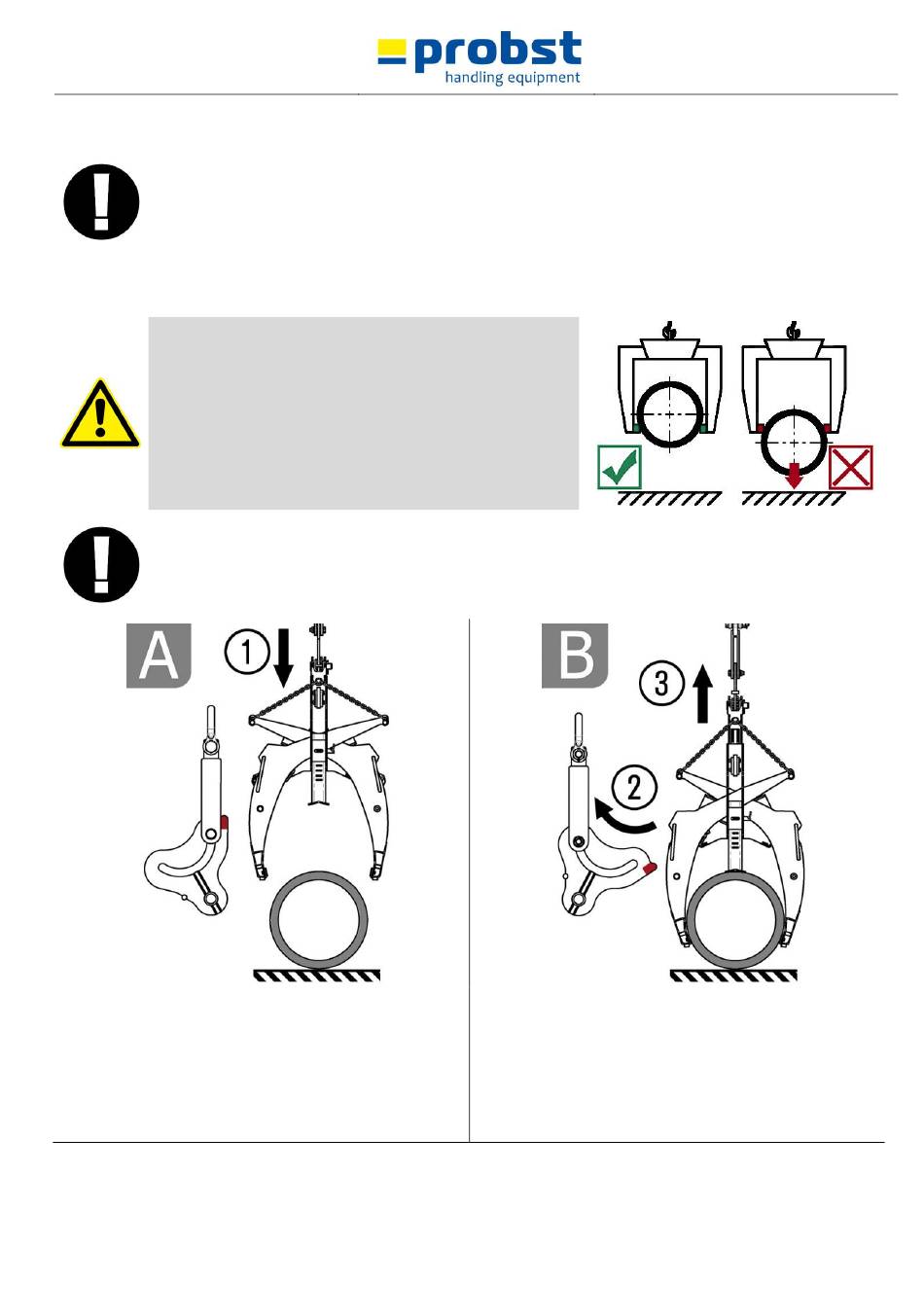 probst
handling equipment

A

①

B

③

②