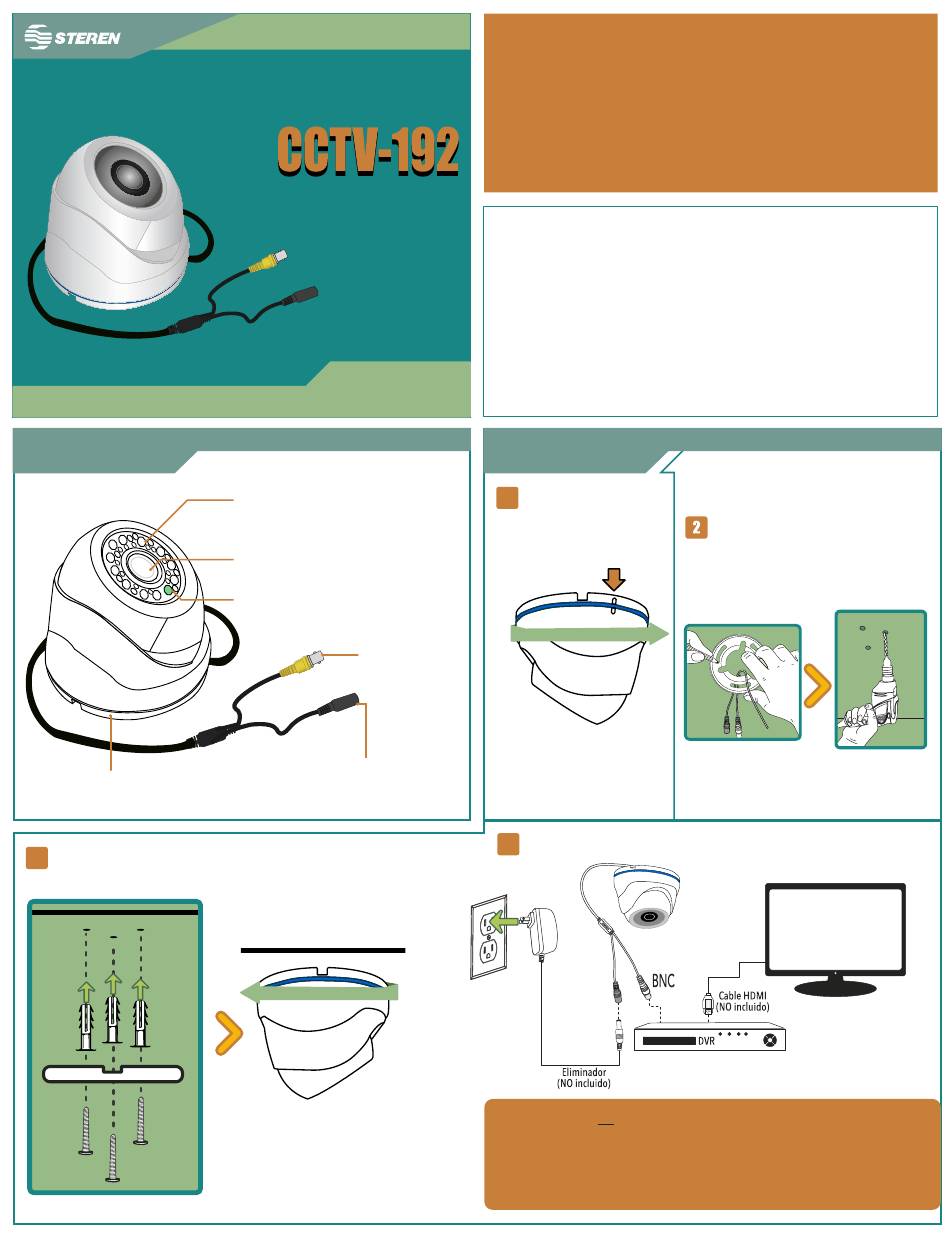 STEREN

CCTV-192

2

BNC

Cable HDMI (NO incluido)

DVR

Eliminador (NO incluido)