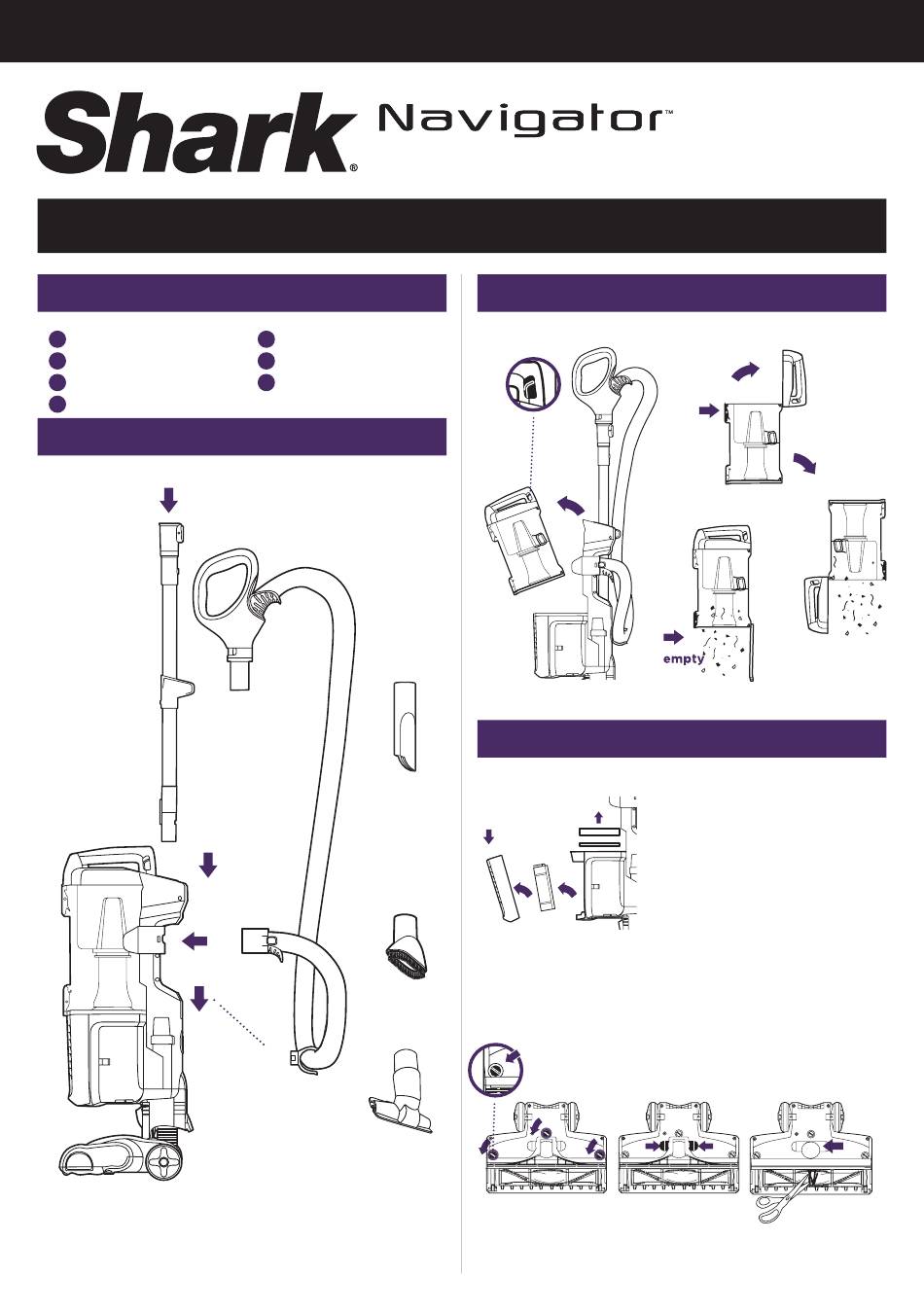 Shark® Navigator™

empty