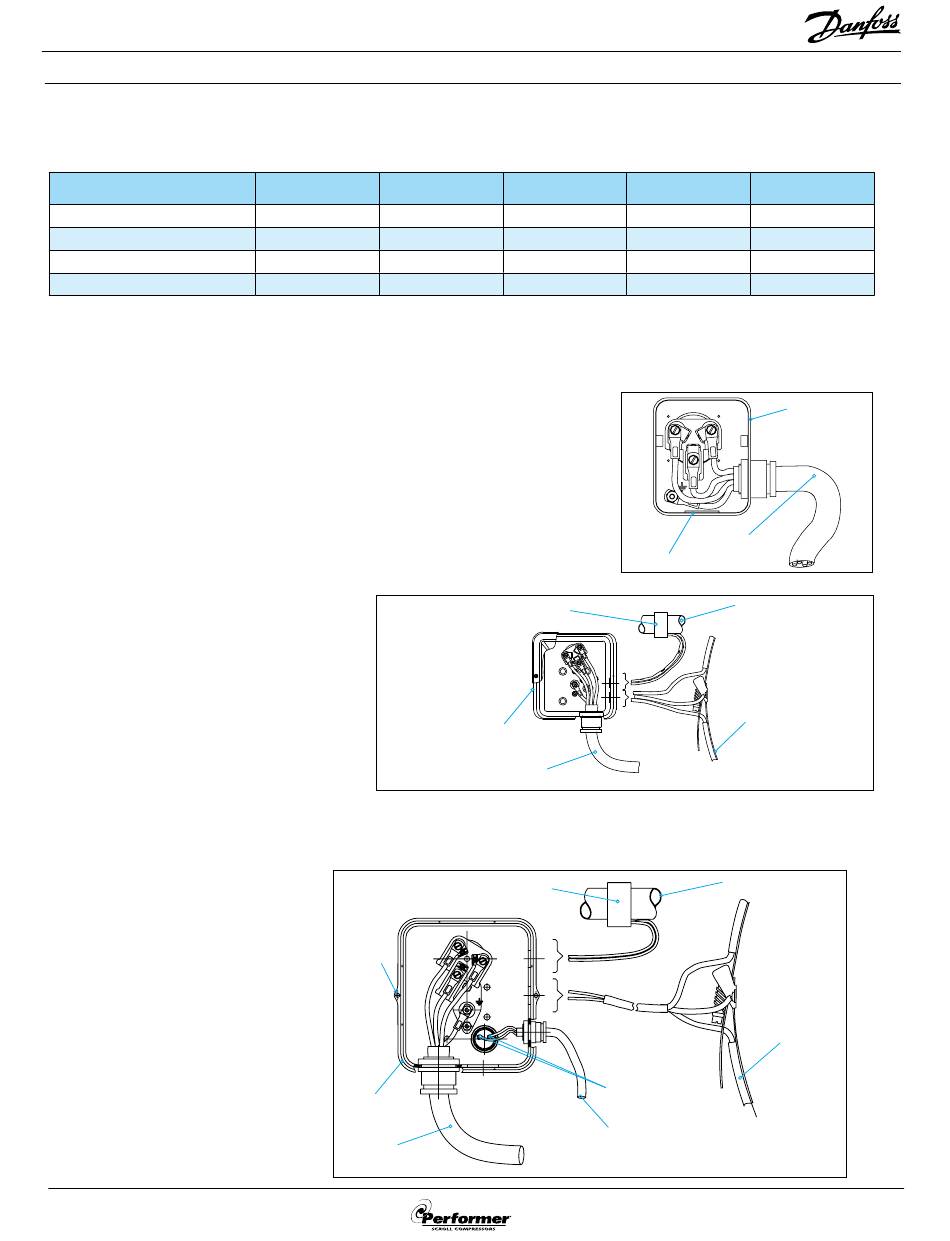 Danfoss

Performer
SCROLL COMPRESSORS