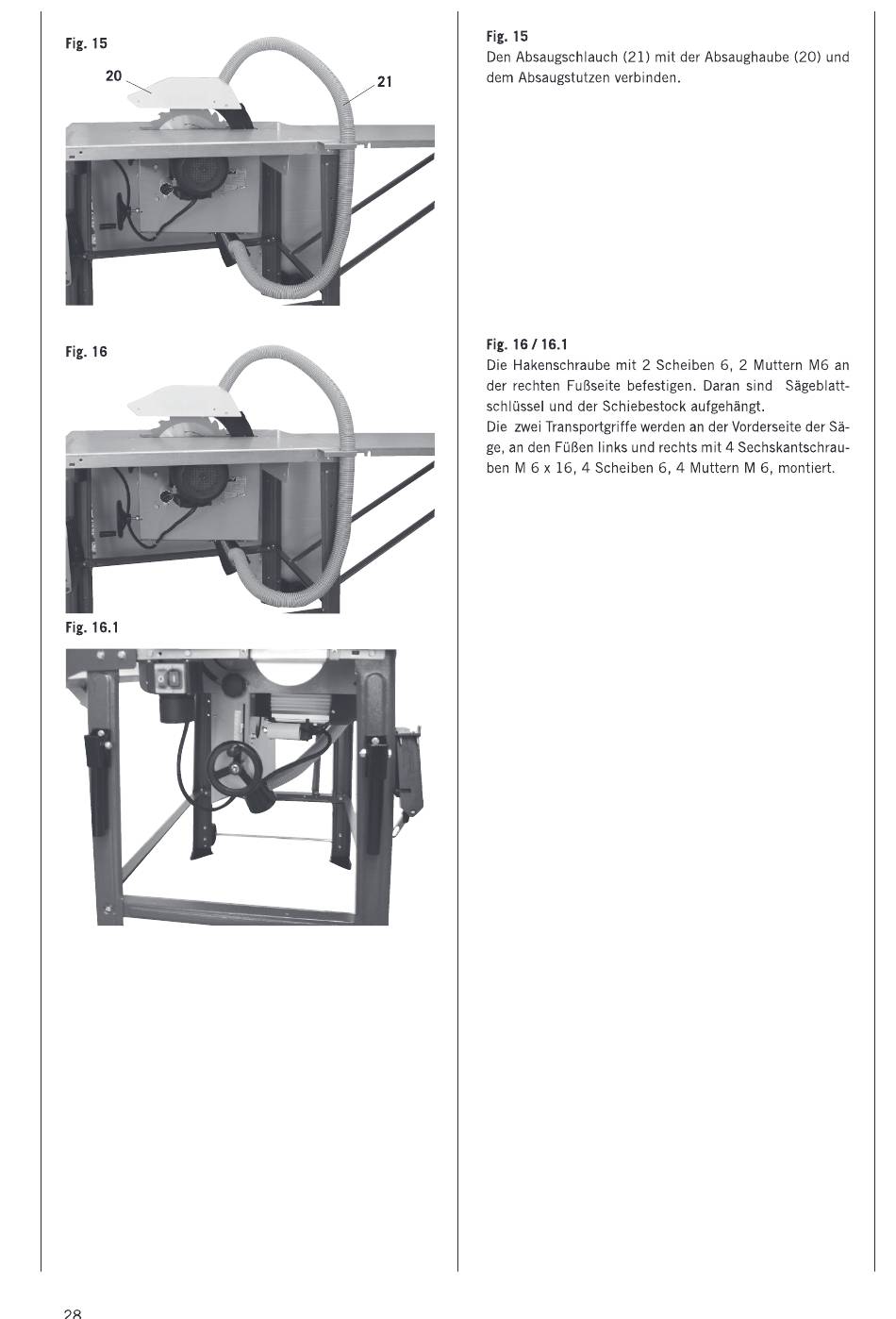 Fig. 15

20

21

Fig. 16

Fig. 16.1

Fig. 15
Den Absaugschlauch (21) mit der Absaughaube (20) und dem Absaugstutzen verbinden.

Fig. 16 / 16.1
Die Hakenschraube mit 2 Scheiben 6, 2 Muttern M6 an der rechten Fußseite befestigen. Daran sind Sägeblattschlüssel und der Schiebestock aufgehängt.
Die zwei Transportgriffe werden an der Vorderseite der Säge, an den Füßen links und rechts mit 4 Sechskantschrauben M 6 x 16, 4 Scheiben 6, 4 Muttern M 6, montiert.

28