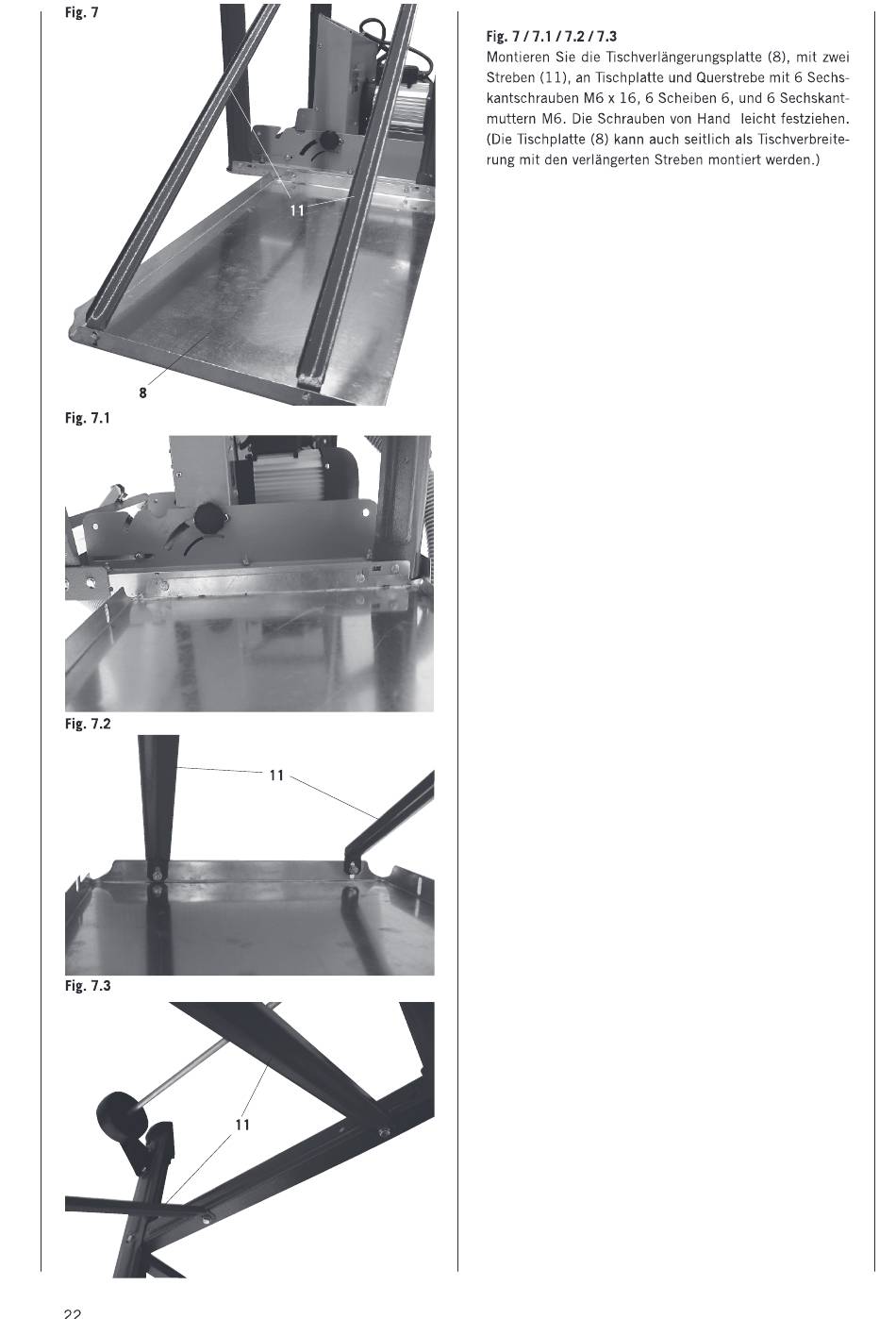 Fig. 7

11

8

Fig. 7.1

Fig. 7.2

11

Fig. 7.3

11

Fig. 7 / 7.1 / 7.2 / 7.3
Montieren Sie die Tischverlängerungsplatte (8), mit zwei Streben (11), an Tischplatte und Querstrebe mit 6 Sechskantschrauben M6 x 16, 6 Scheiben 6, und 6 Sechskantmuttern M6. Die Schrauben von Hand leicht festziehen. (Die Tischplatte (8) kann auch seitlich als Tischverbreiterung mit den verlängerten Streben montiert werden.)

22