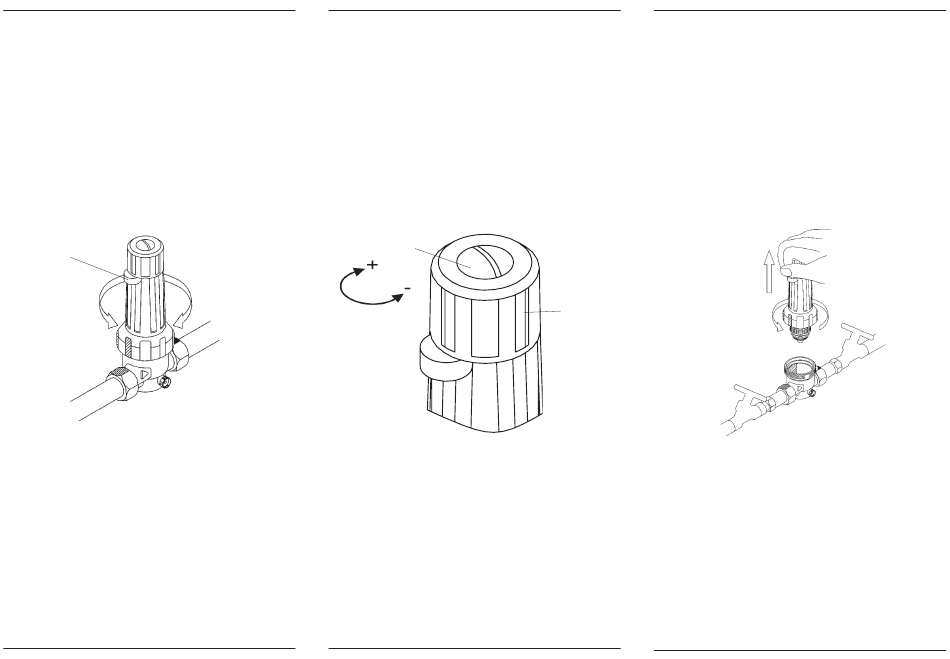 +
-