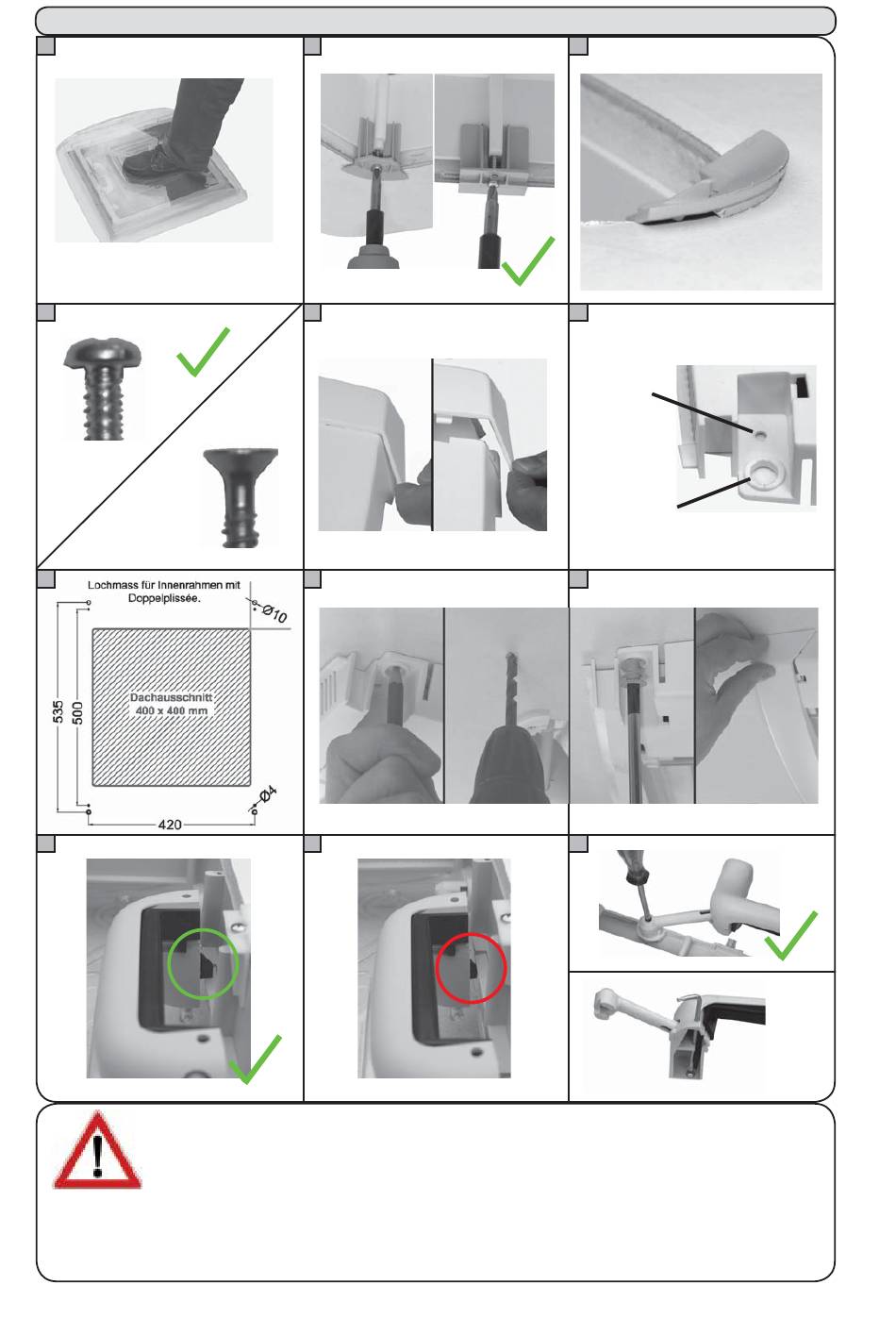 Lochmass für Innenrahmen mit Doppelplissée.

Ø10

Dachausschnitt
400 x 400 mm

535

500

Ø4

420