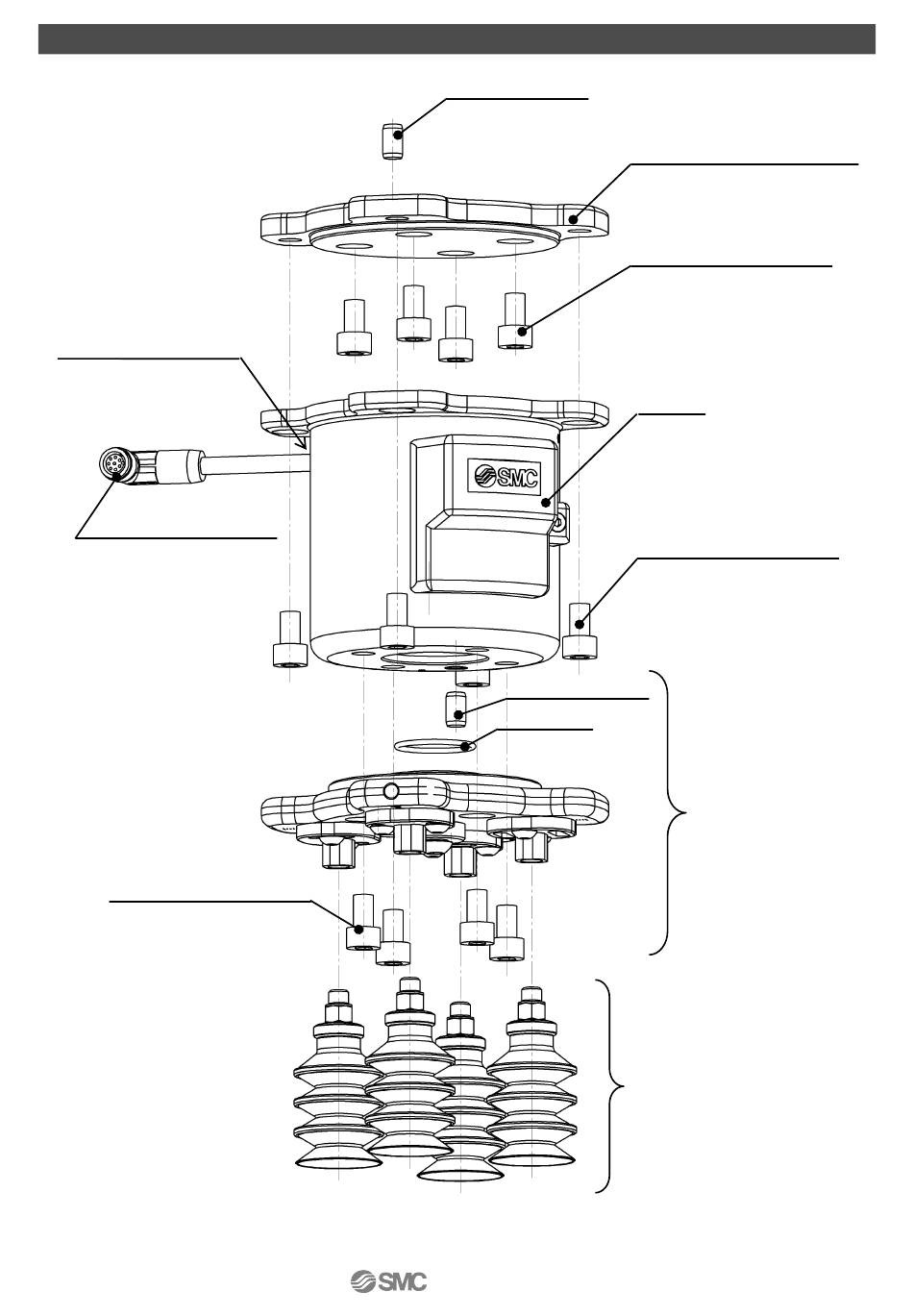 SMC

SMC