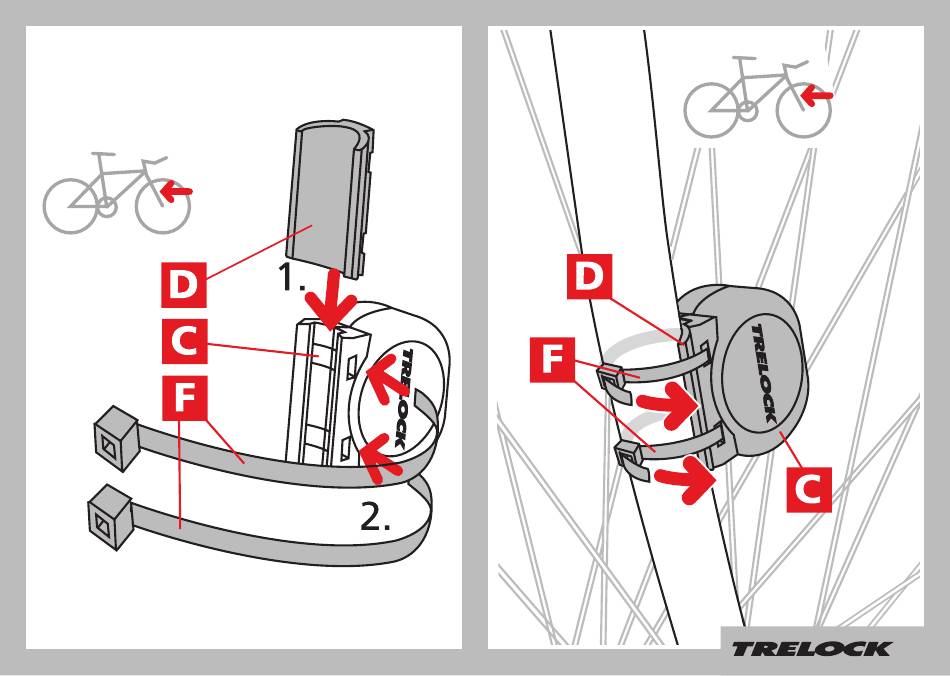 D
1.
C
F
TRELOCK
2.

D
F
TRELOCK
C

TRELOCK