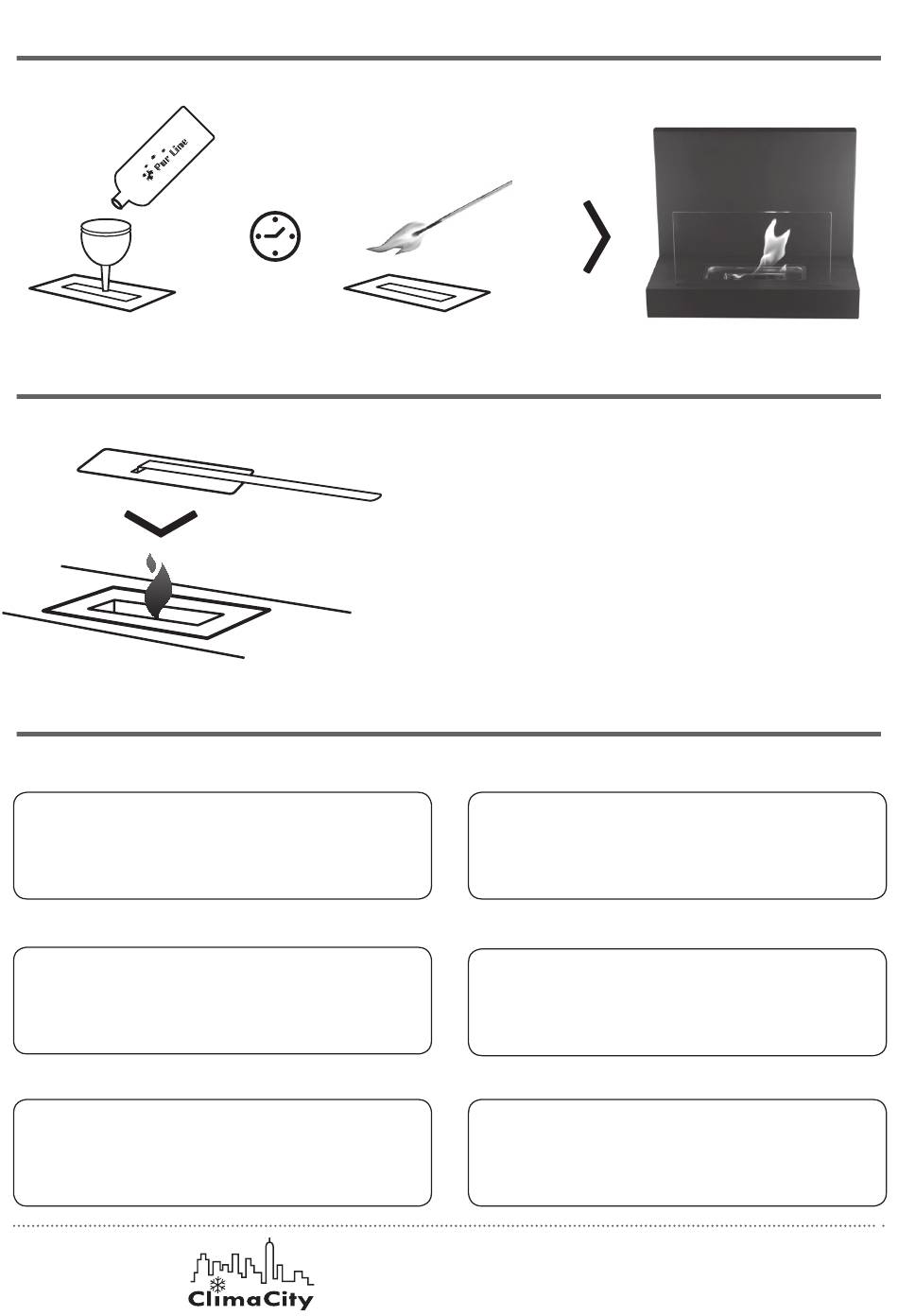 Pur Line

ClimaCity