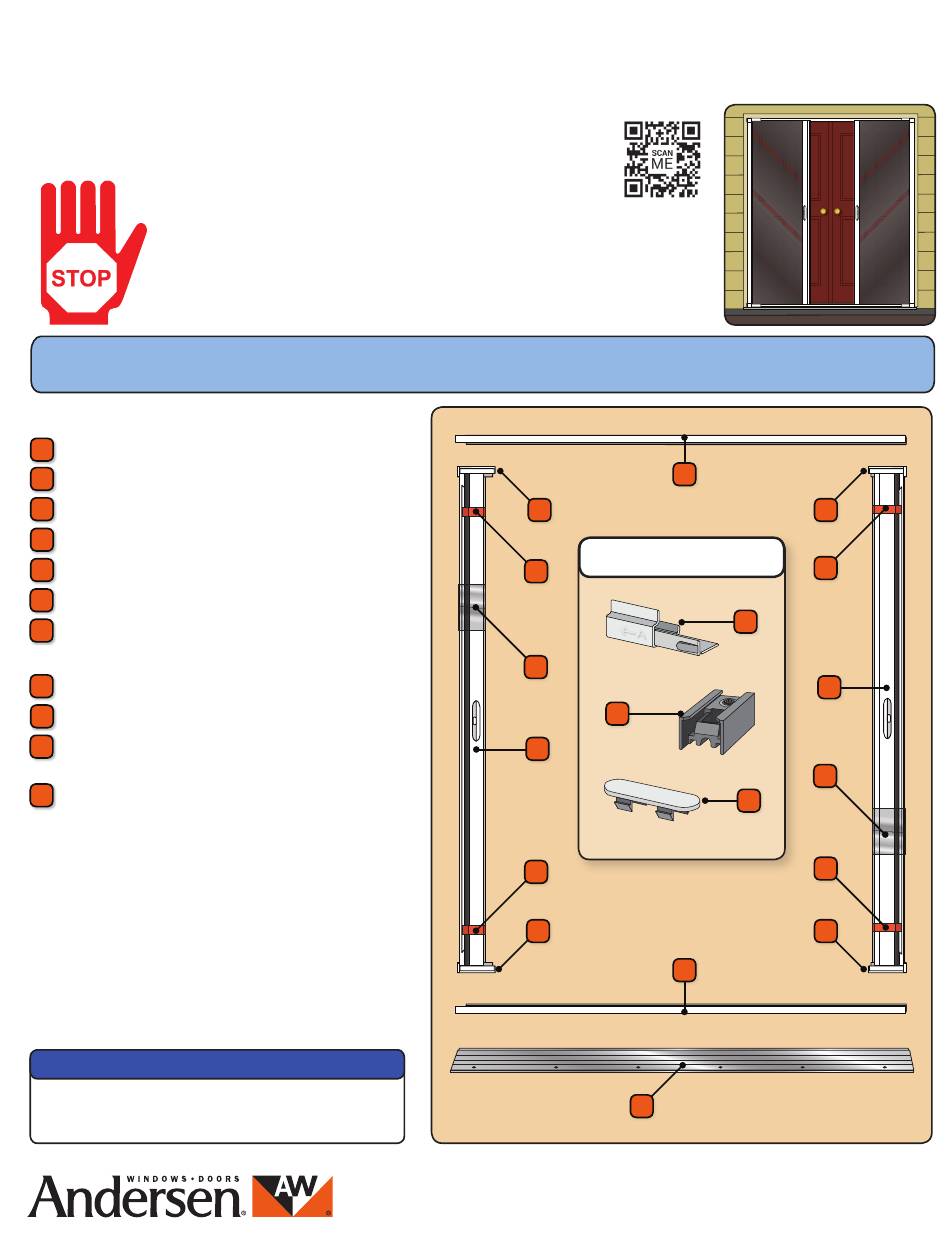 SCAN ME

STOP

Andersen WINDOWS • DOORS AW