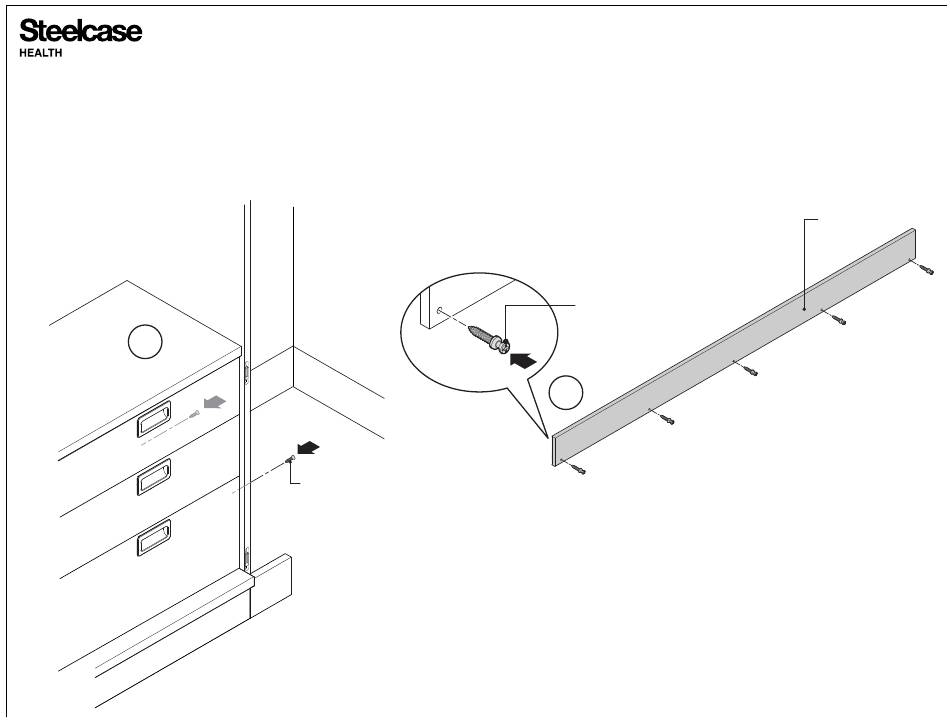 Steelcase
HEALTH