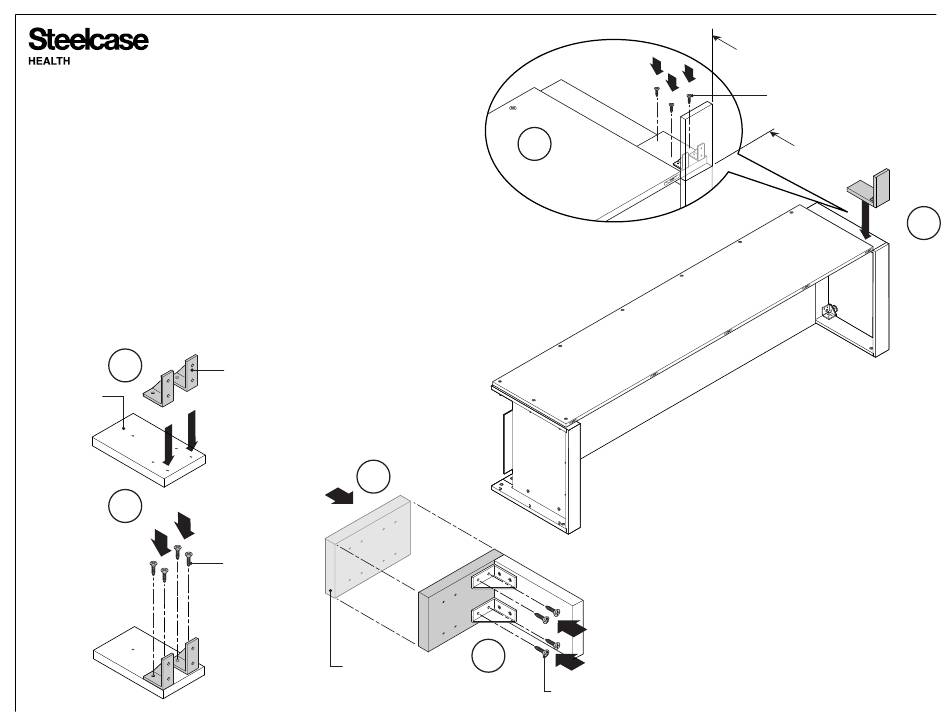 Steelcase
HEALTH