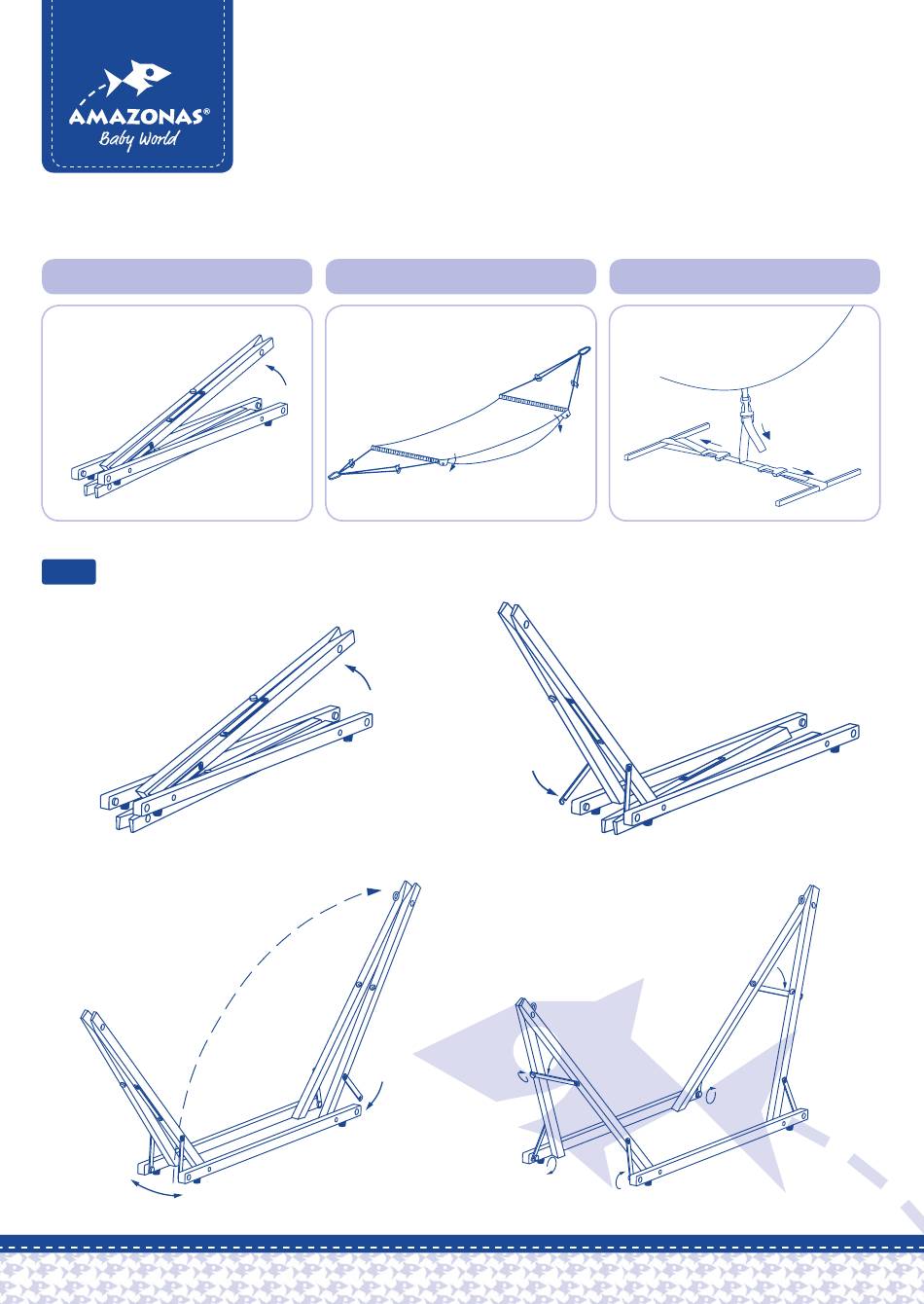 AMAZONAS®
Baby World