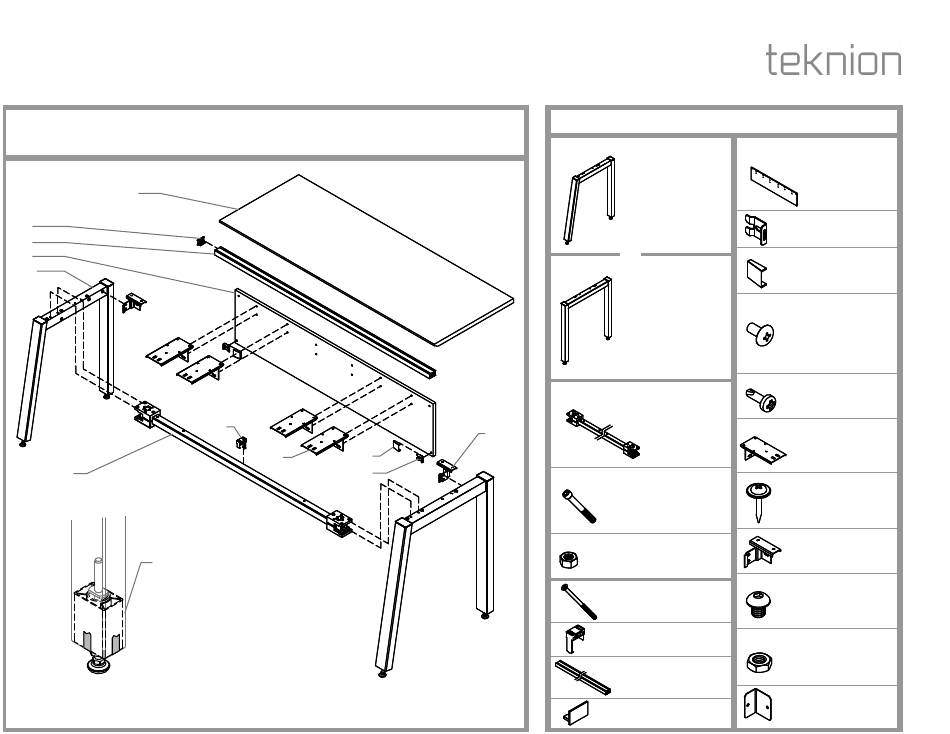 teknion