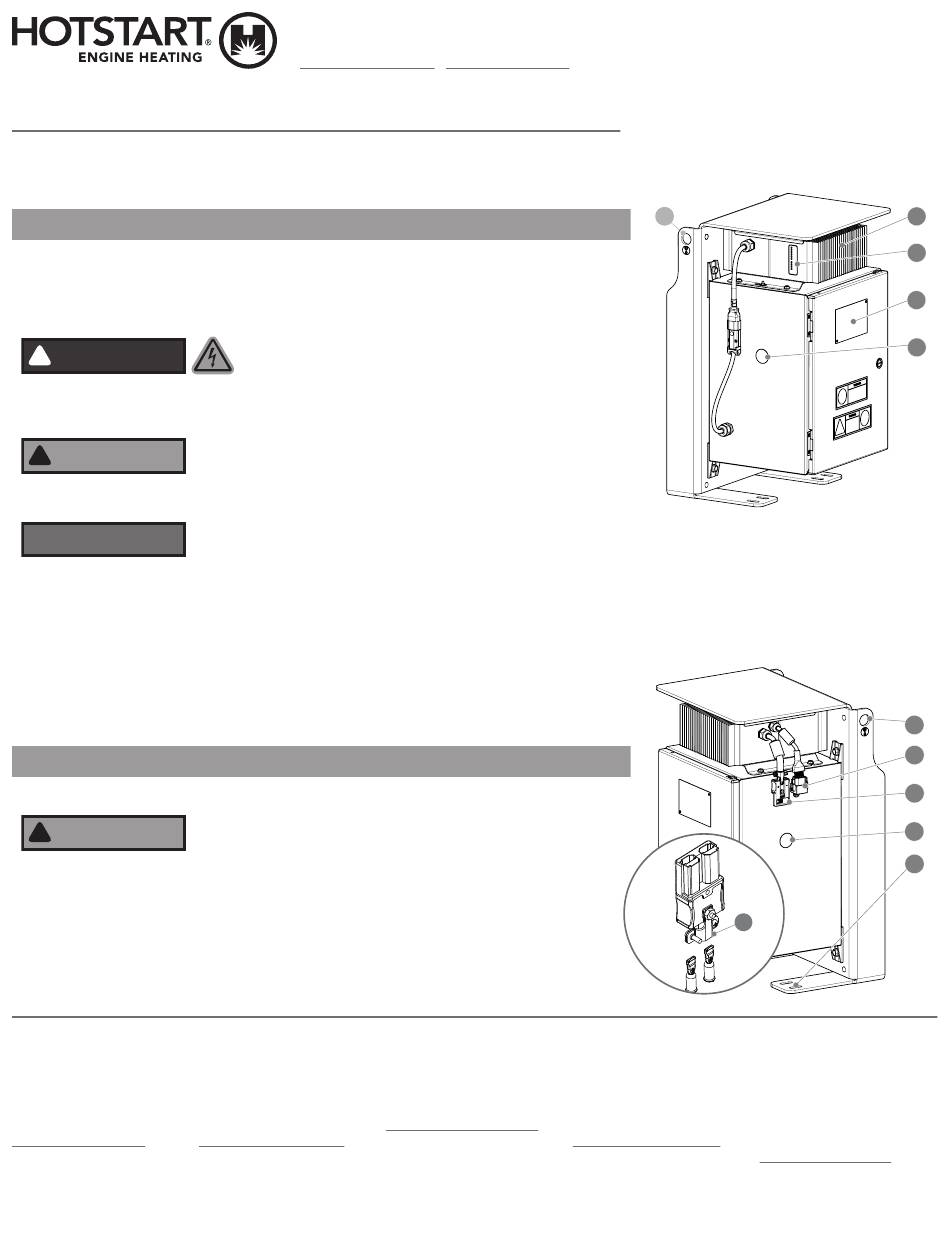 HOTSTART®
ENGINE HEATING