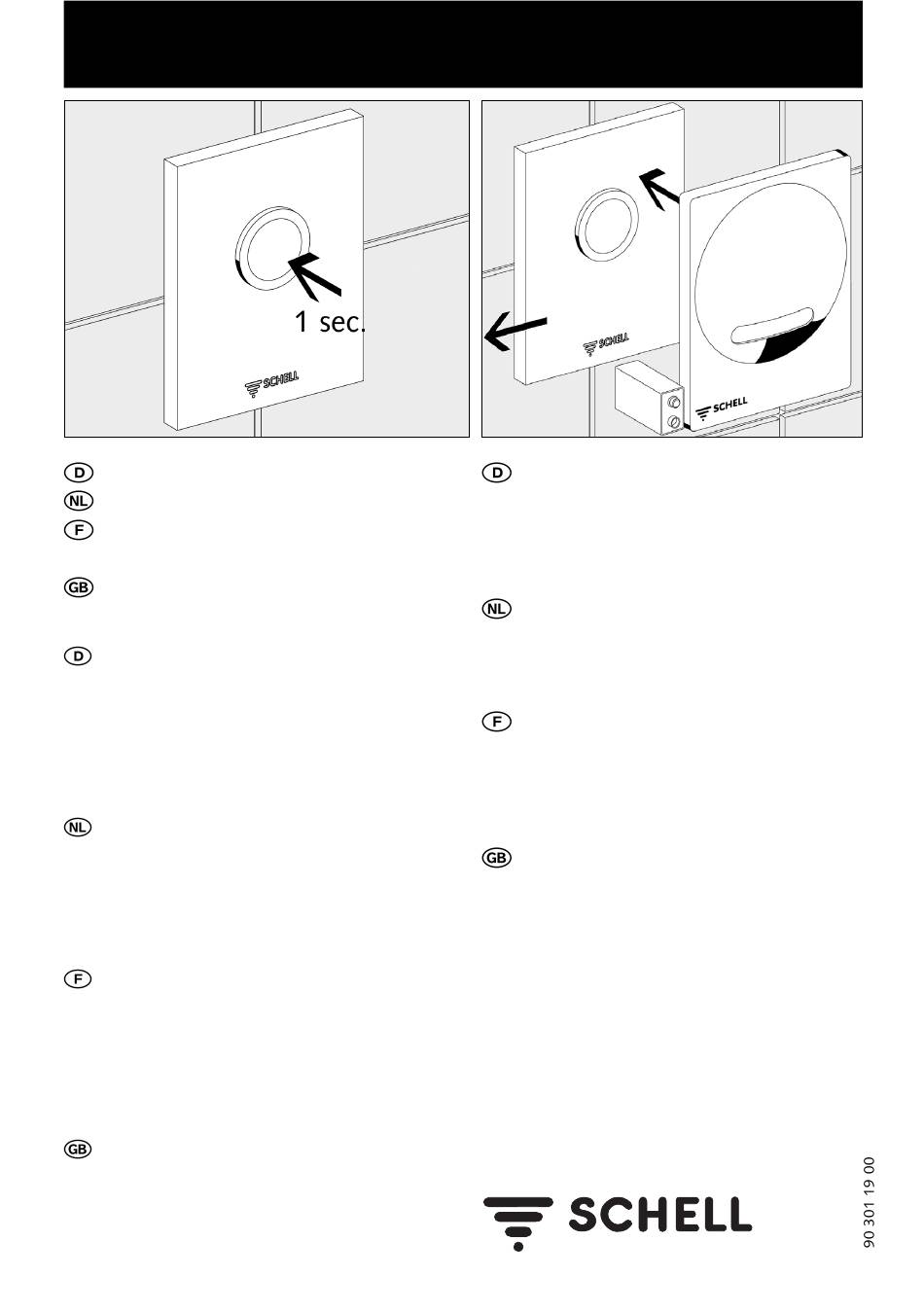 1 sec.

SCHELL

SCHELL

SCHELL

D
NL
F
GB
D
NL
F
GB

D
NL
F
GB

SCHELL

90 301 19 00