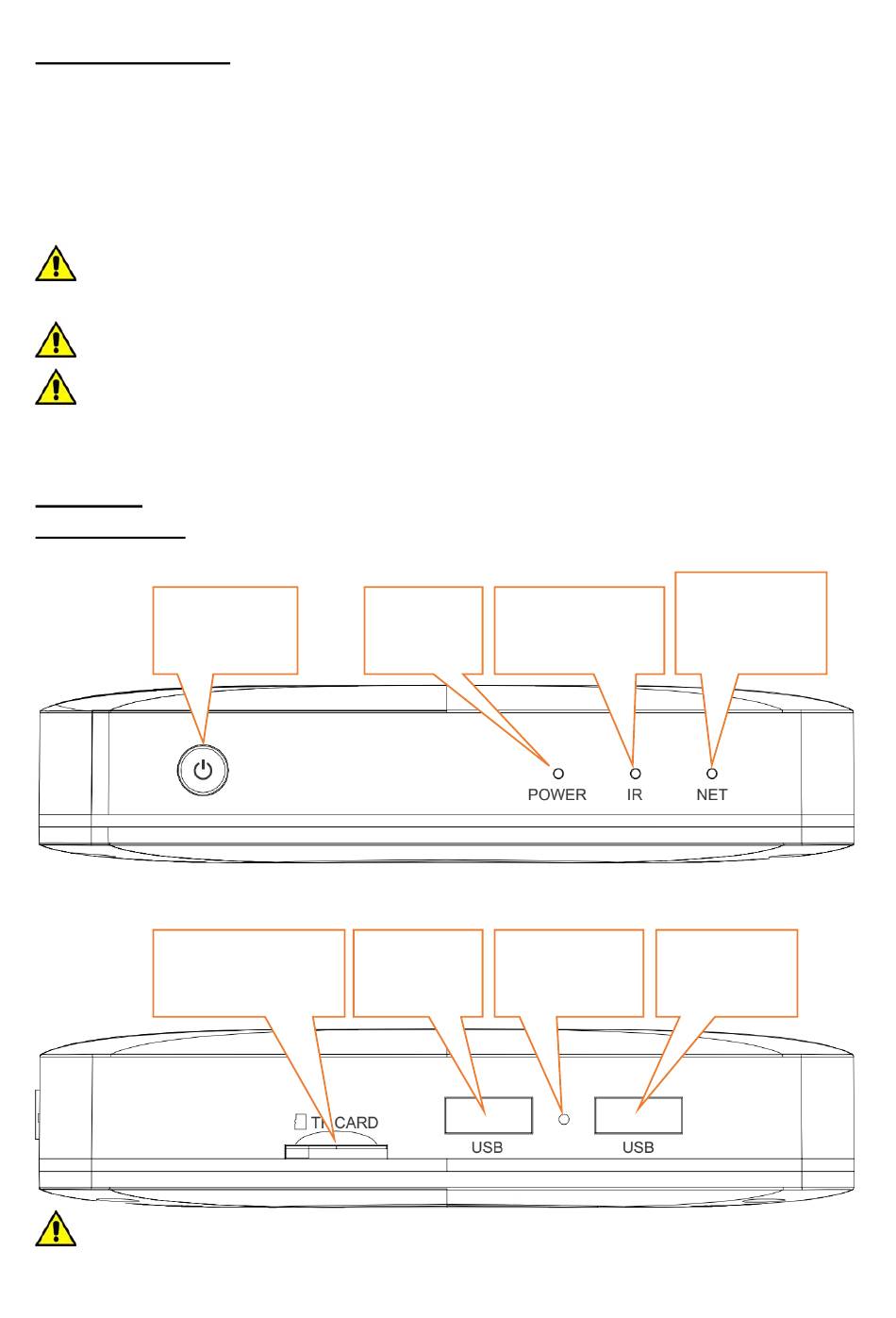 POWER IR NET

TF CARD USB USB