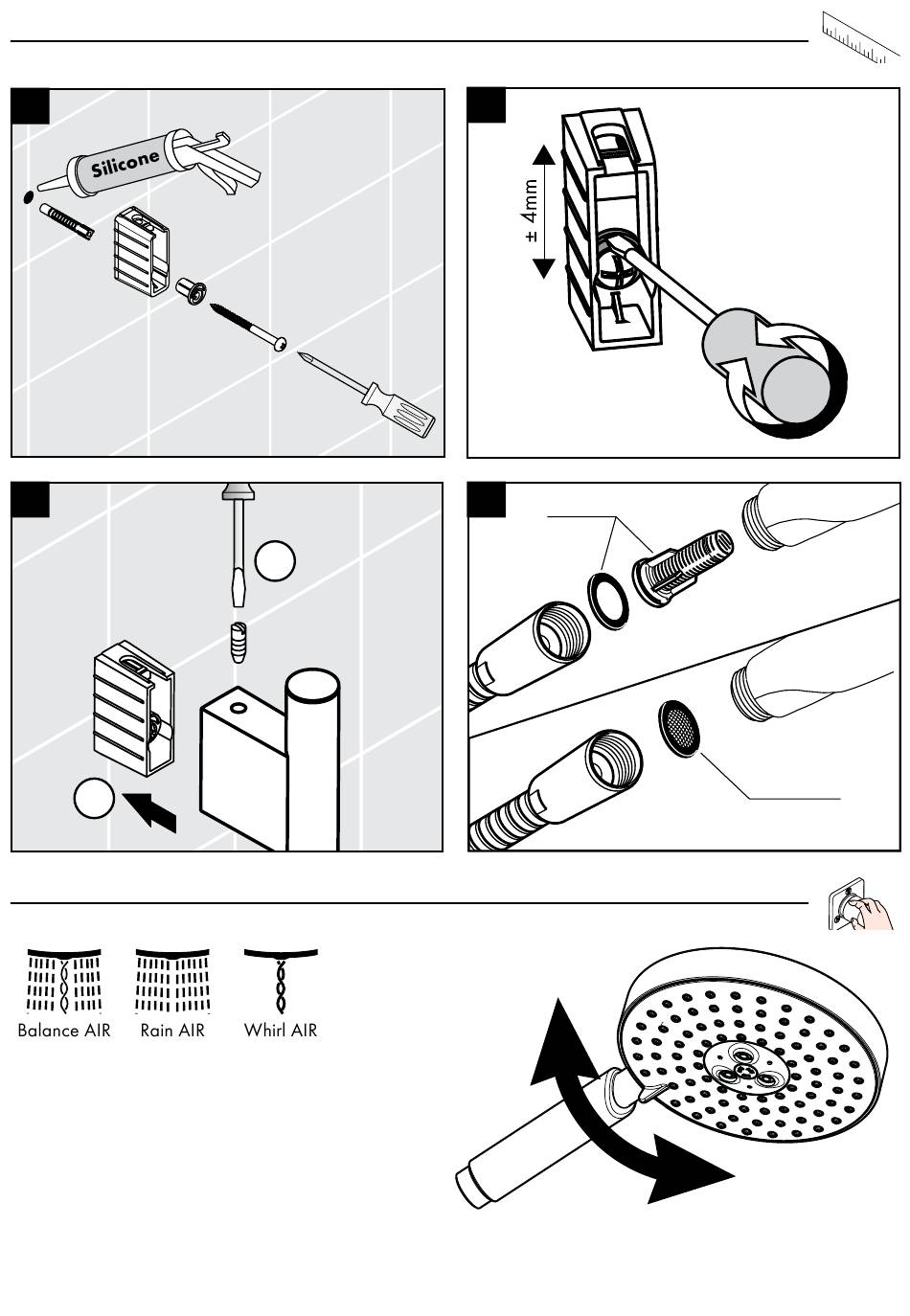 Silicone

± 4mm

Balance AIR

Rain AIR

Whirl AIR