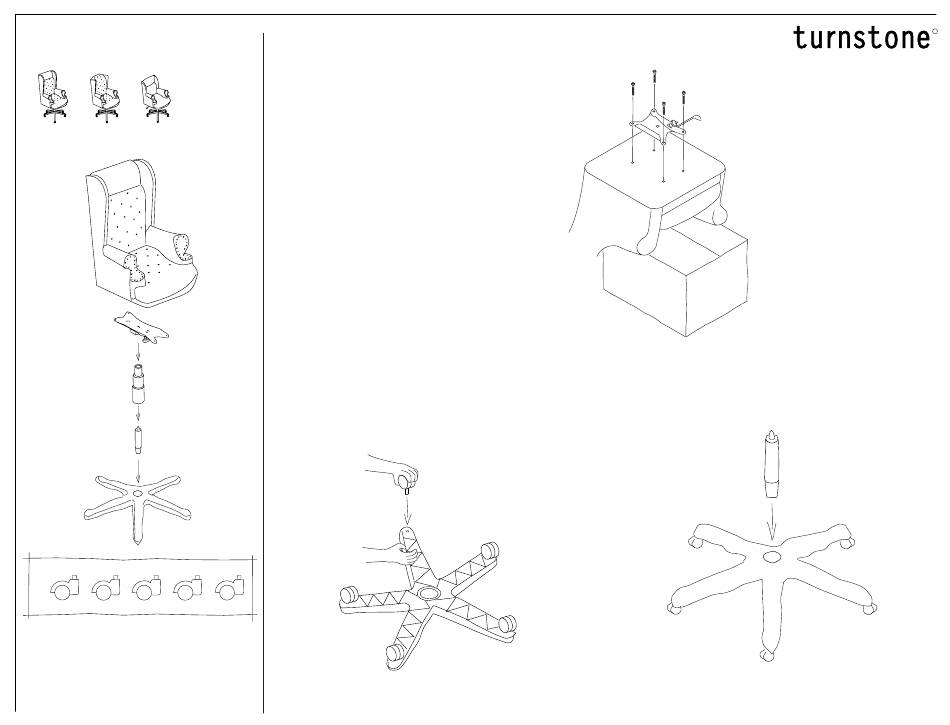 turnstone