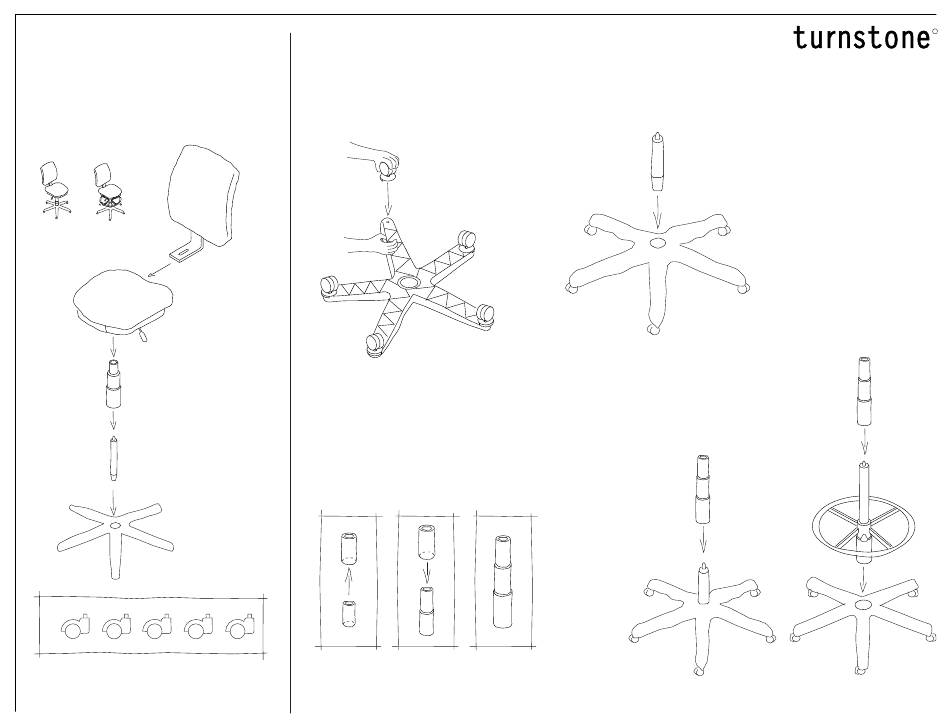 turnstone