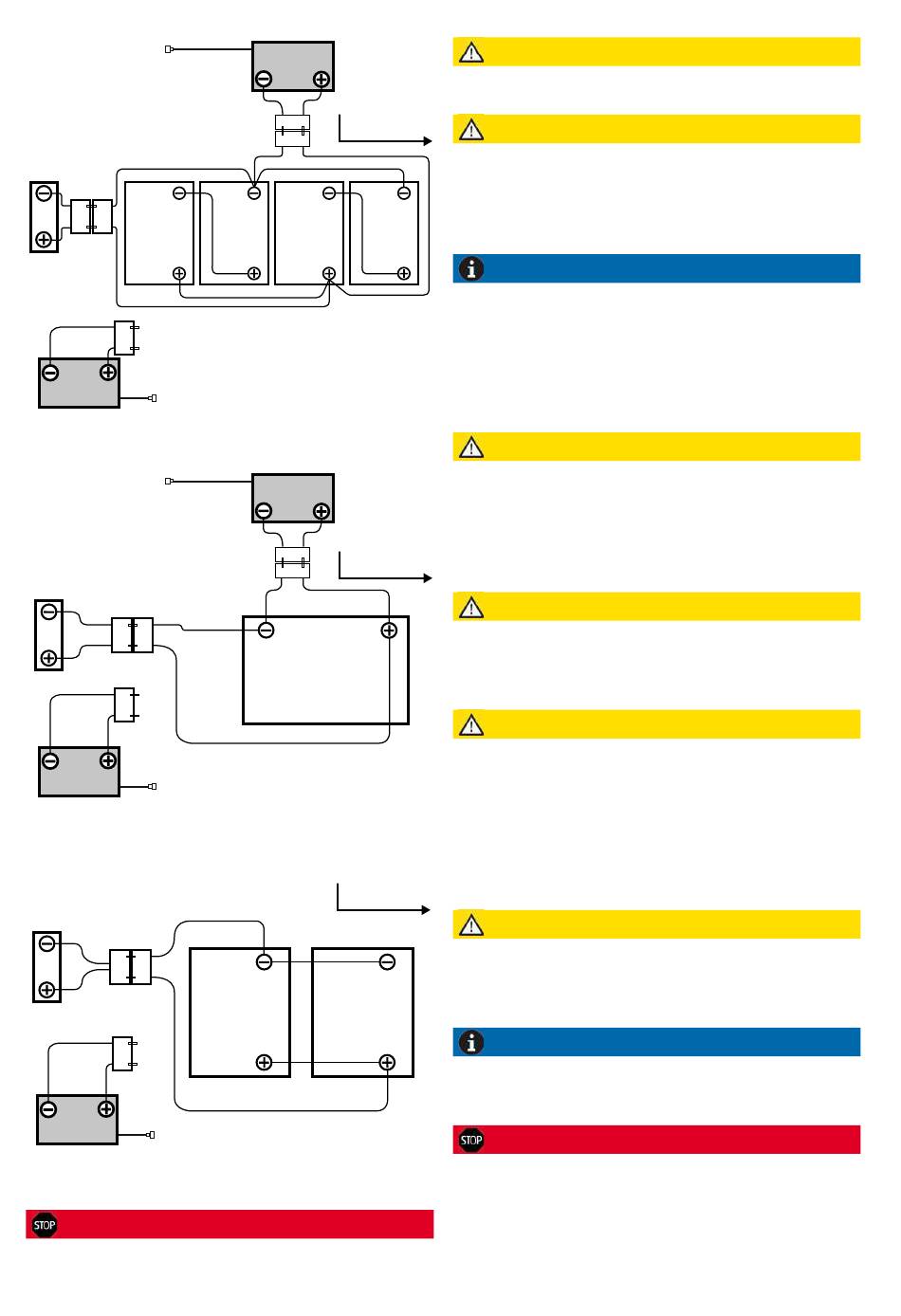 STOP

STOP