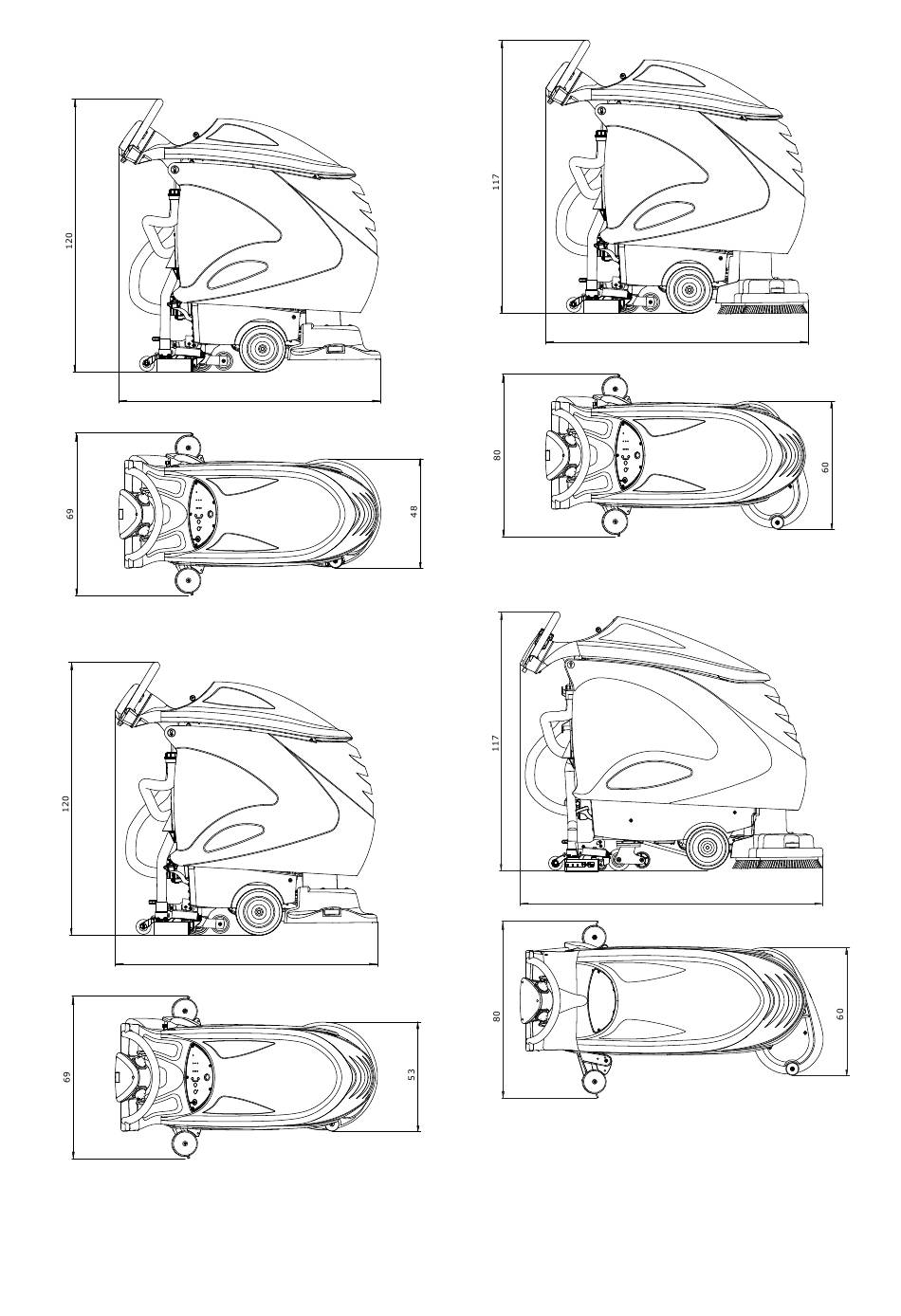 120

69

48

120

69

53

117

80

60

117

80

60