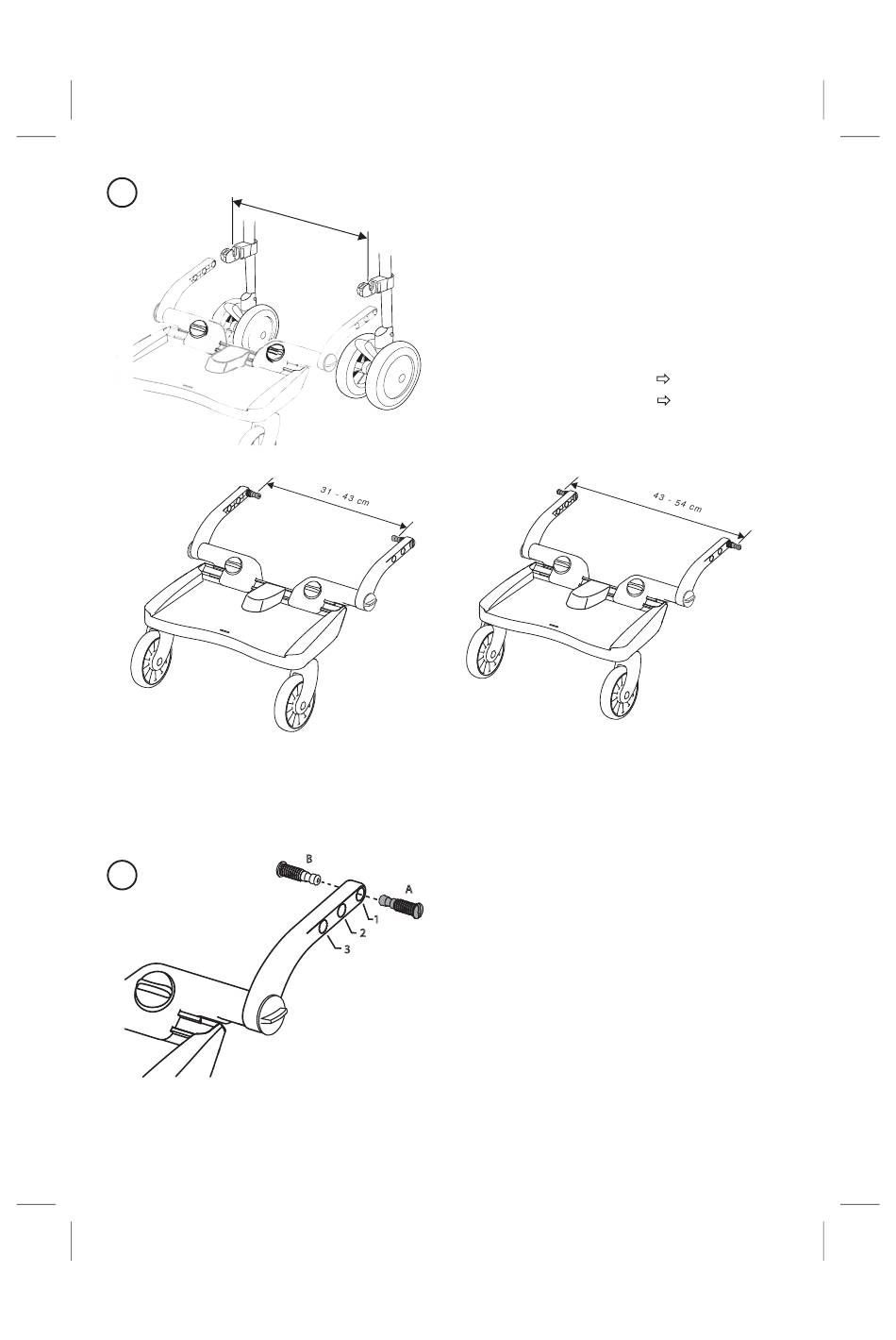 31 - 43 cm

43 - 54 cm

B

A

1

2

3