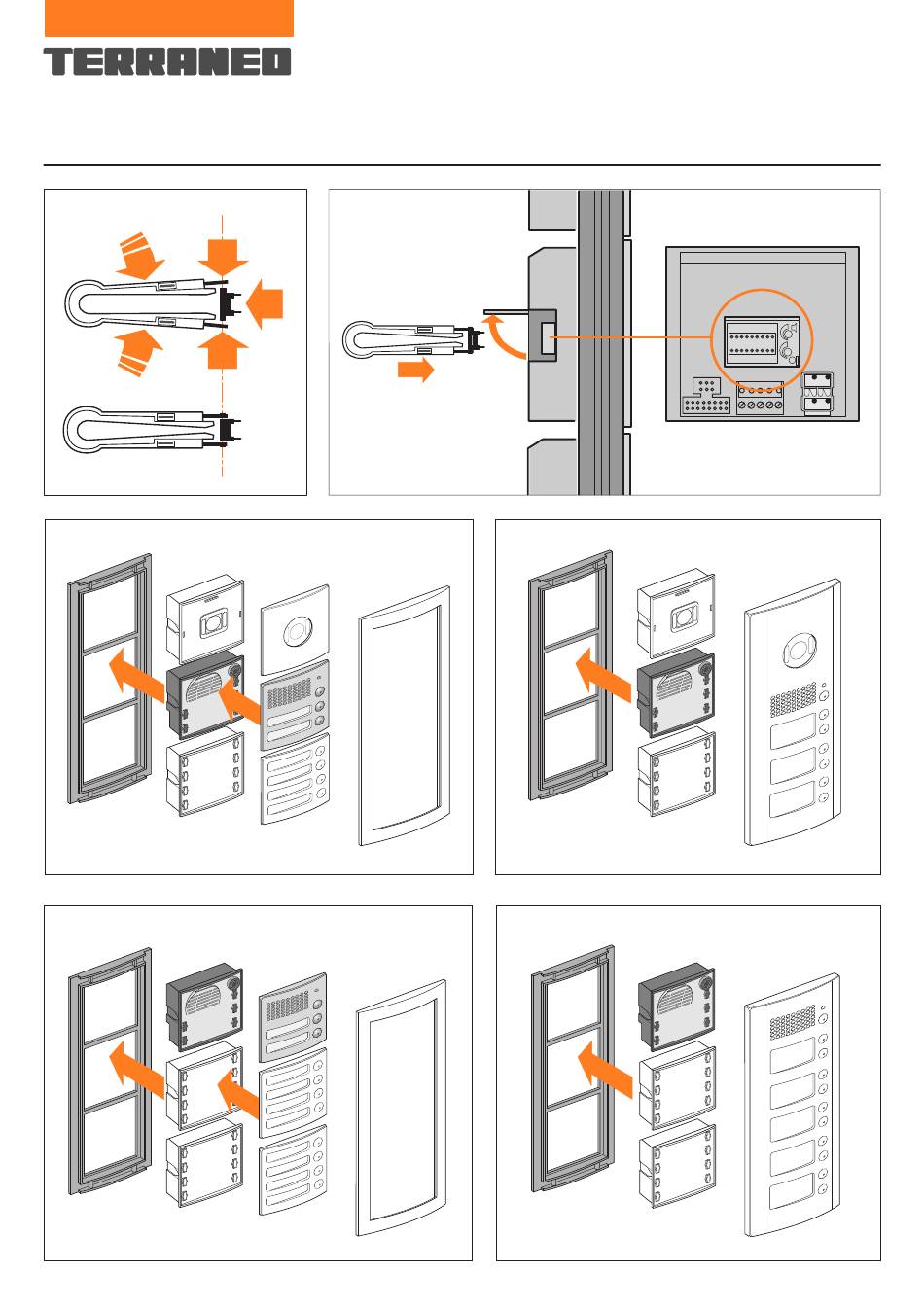 TERRANEO