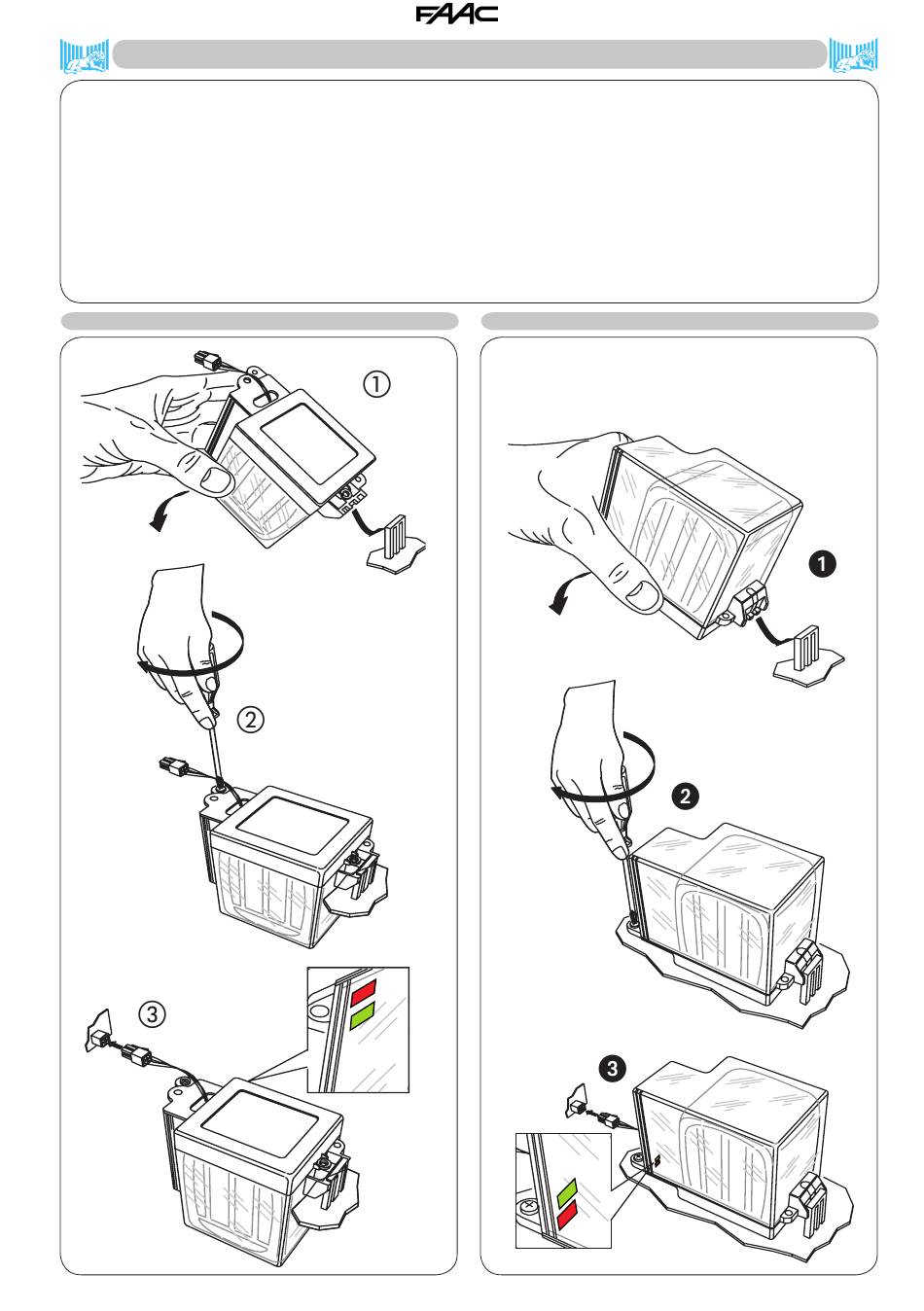 FAAC

①

②

③

❶

❷

❸