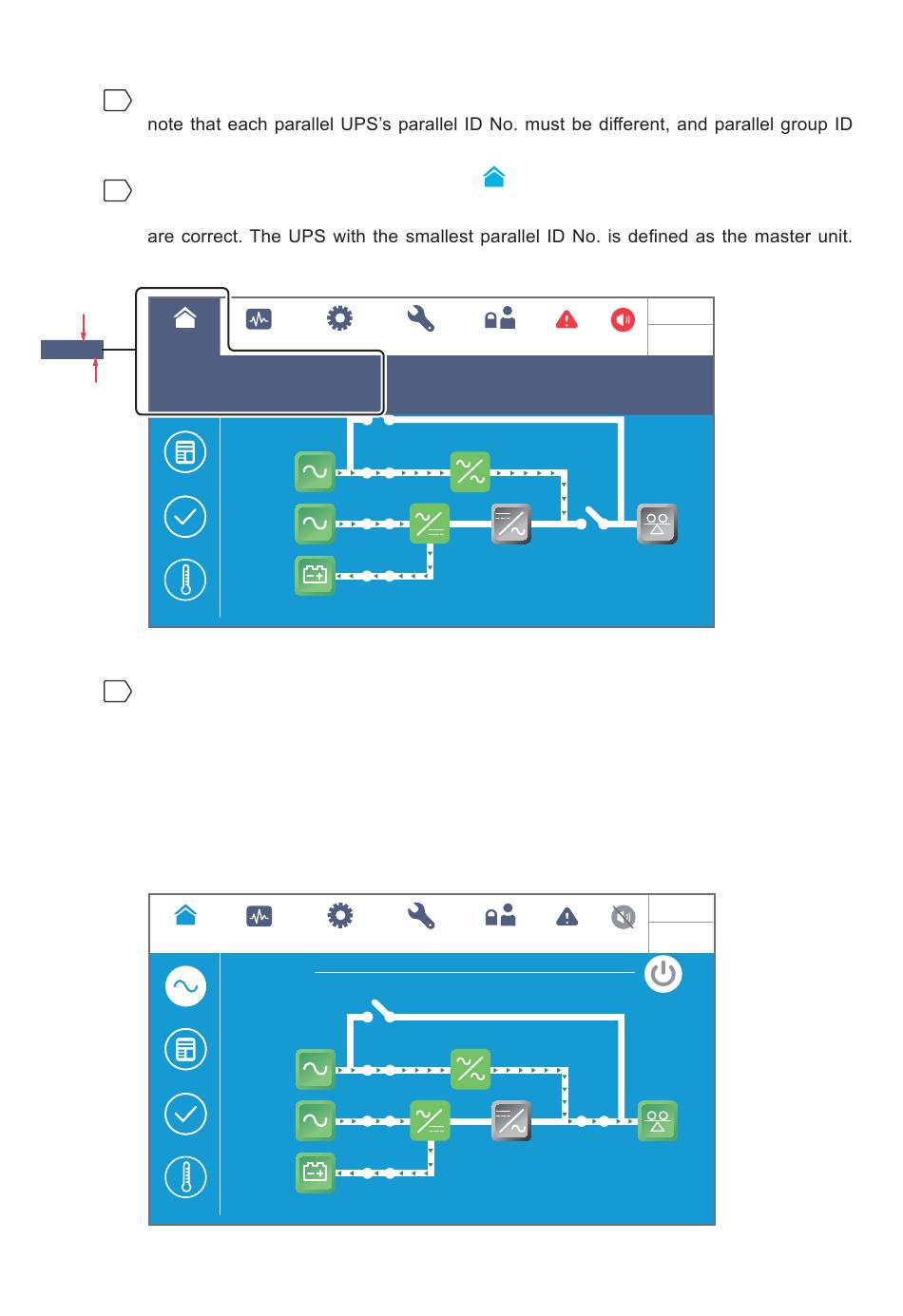 note that each parallel UPS's parallel ID No. must be different, and parallel group ID

are correct. The UPS with the smallest parallel ID No. is defined as the master unit.