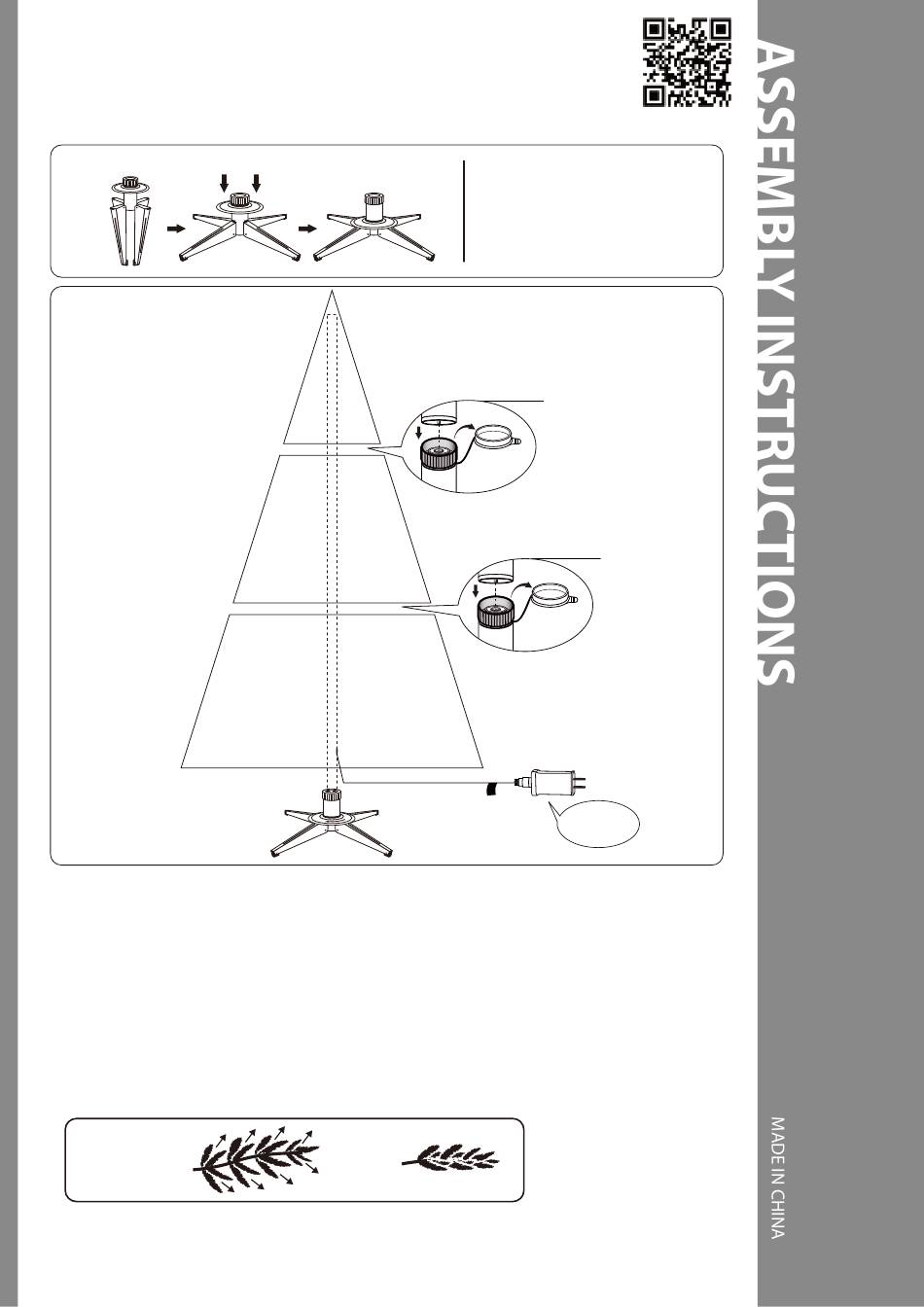 ASSEMBLY INSTRUCTIONS

MADE IN CHINA