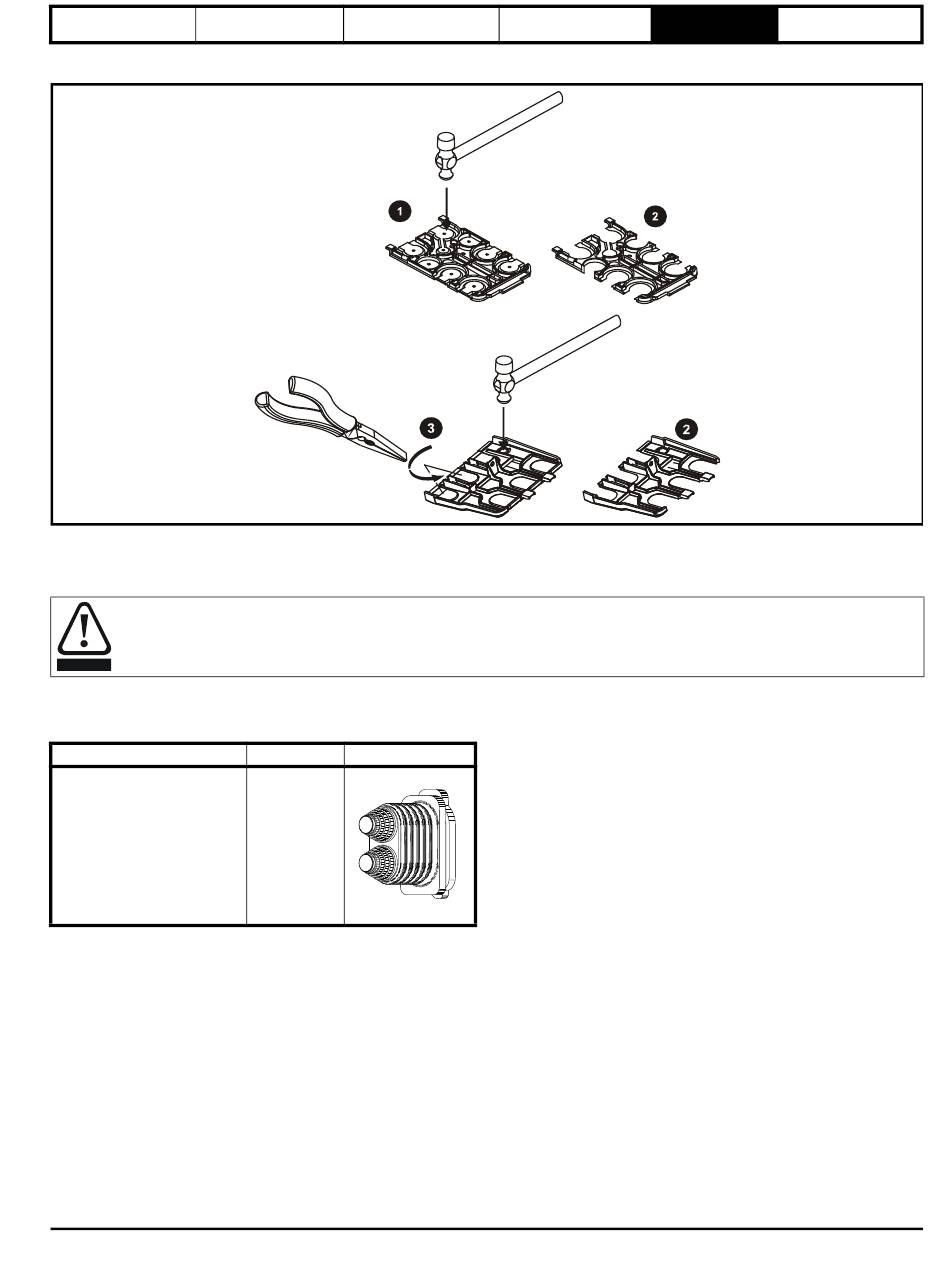 1

2

3

2