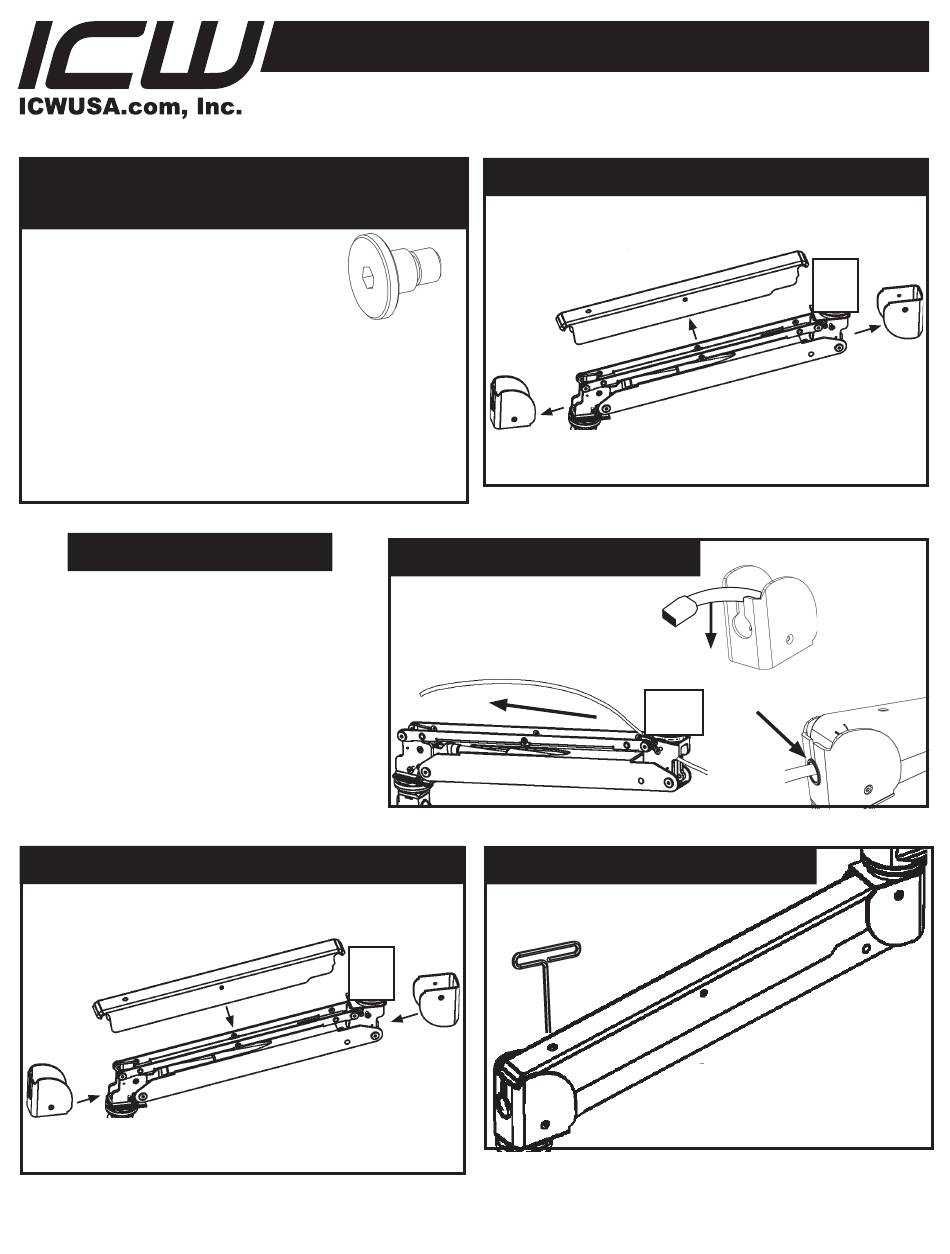 ICW
ICWUSA.com, Inc.