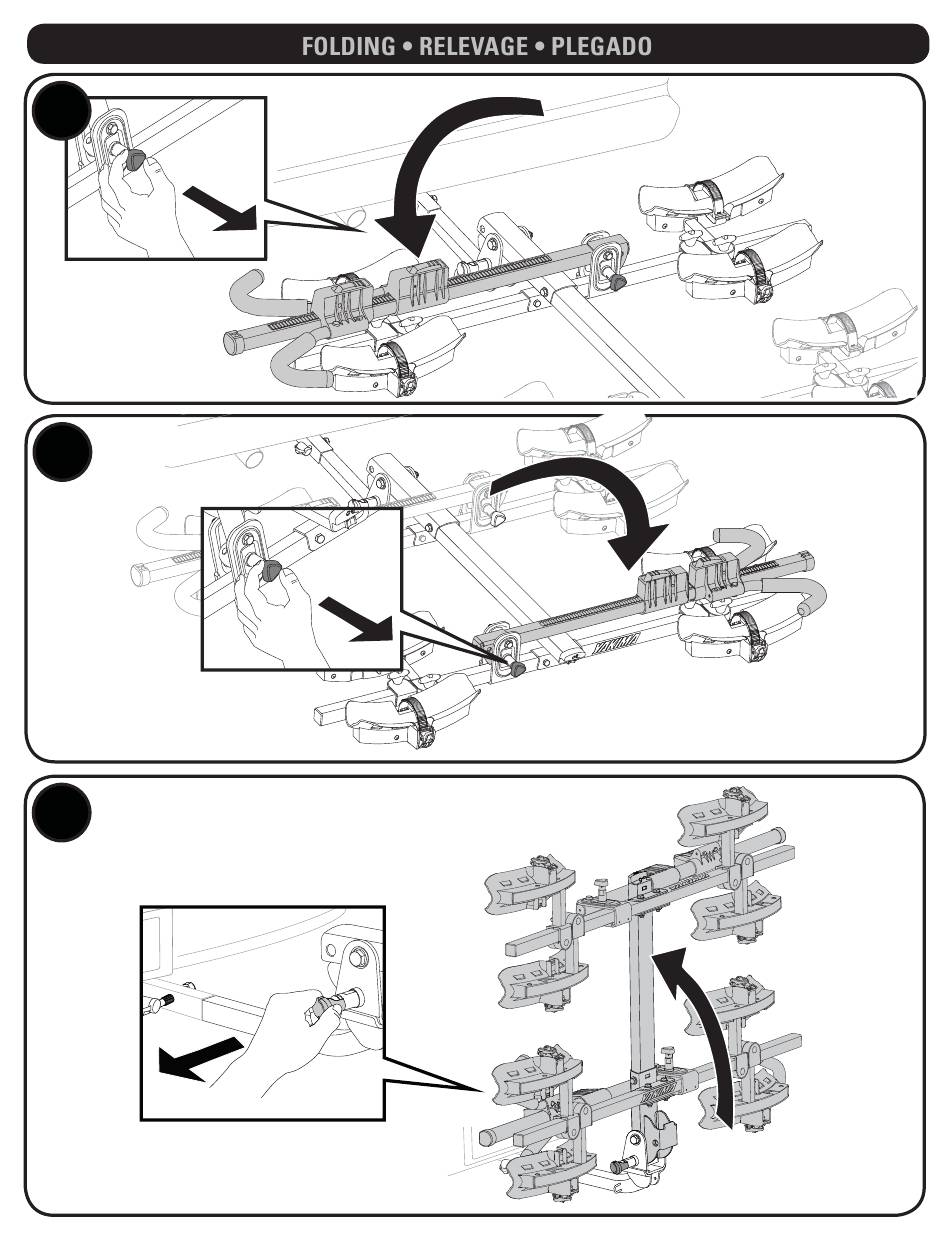 FOLDING • RELEVAGE • PLEGADO