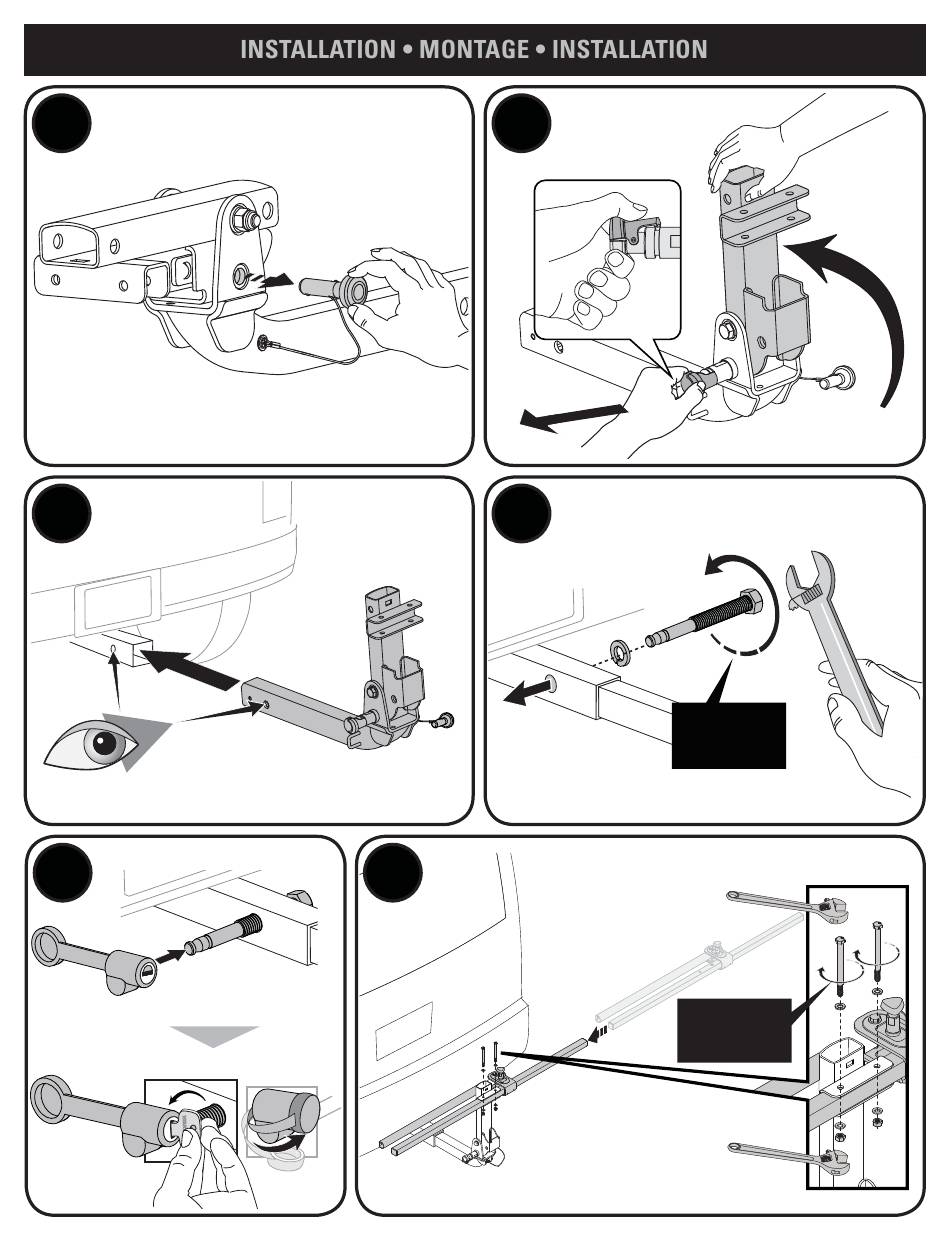 INSTALLATION • MONTAGE • INSTALLATION