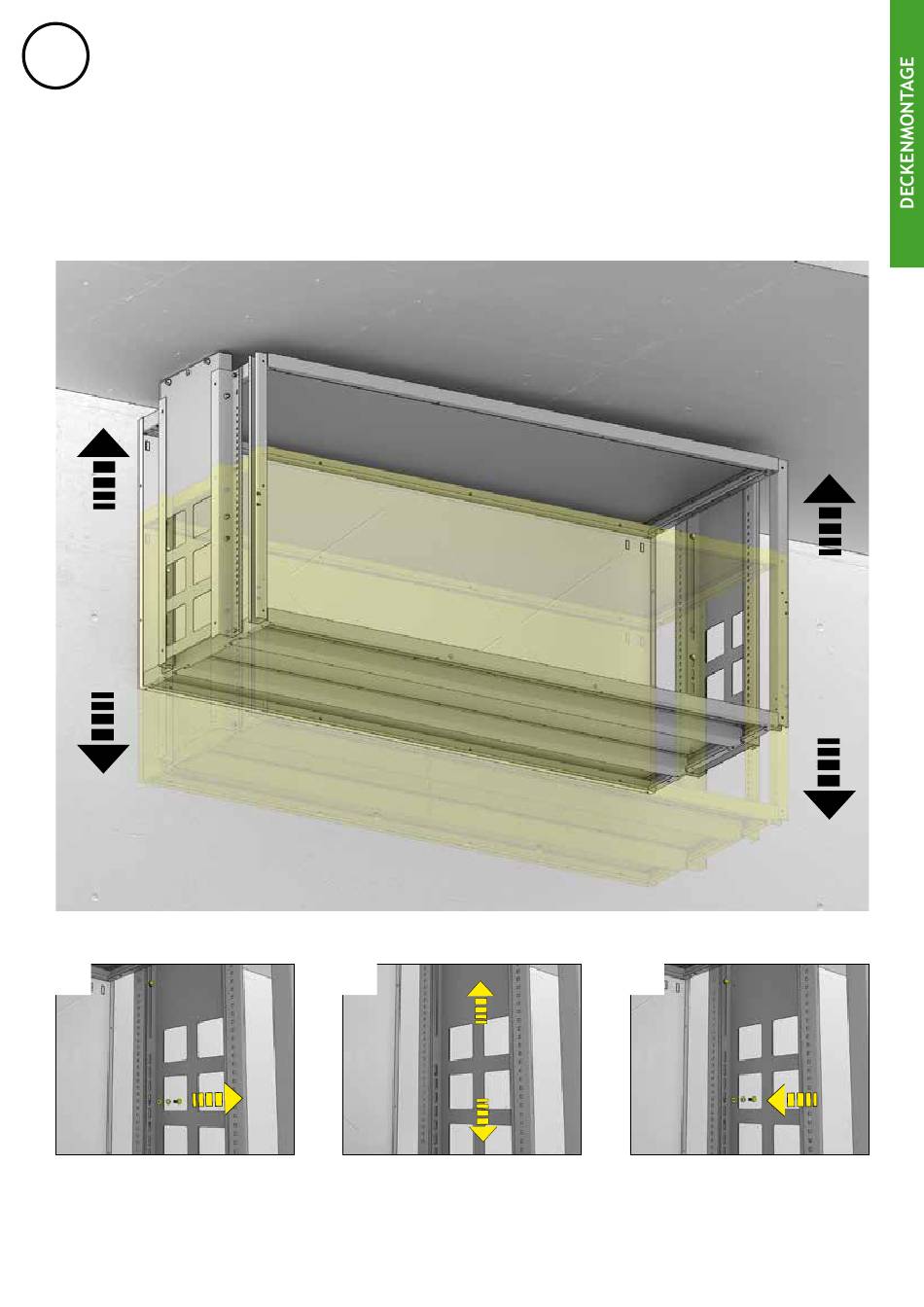 DECKENMONTAGE