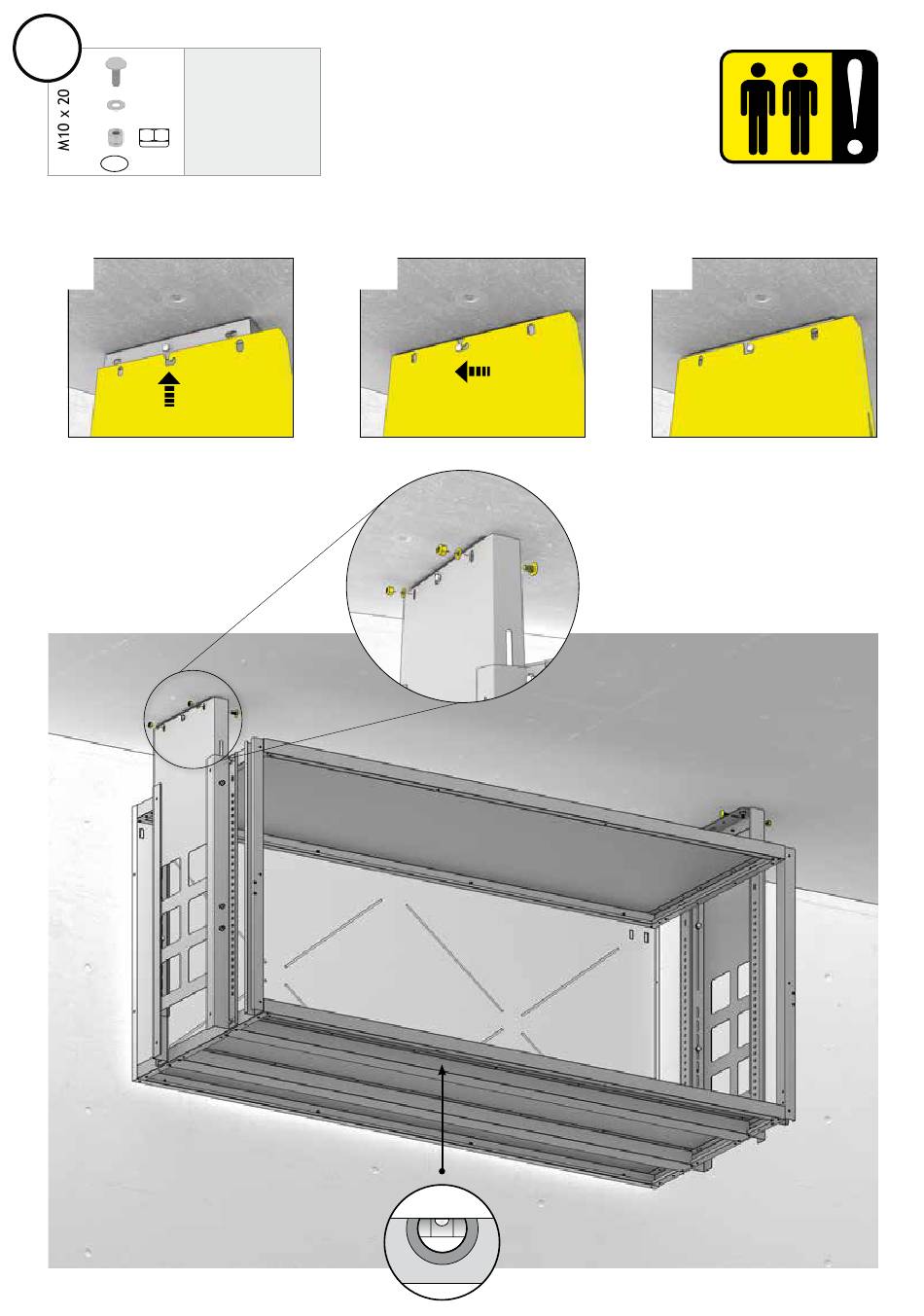 M10 x 20