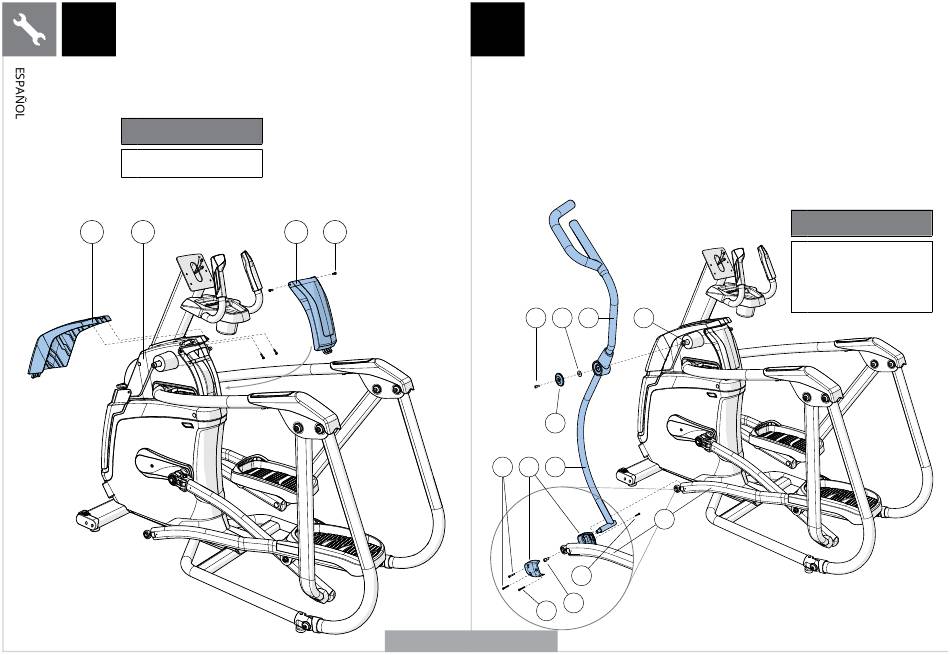 ESPAÑOL