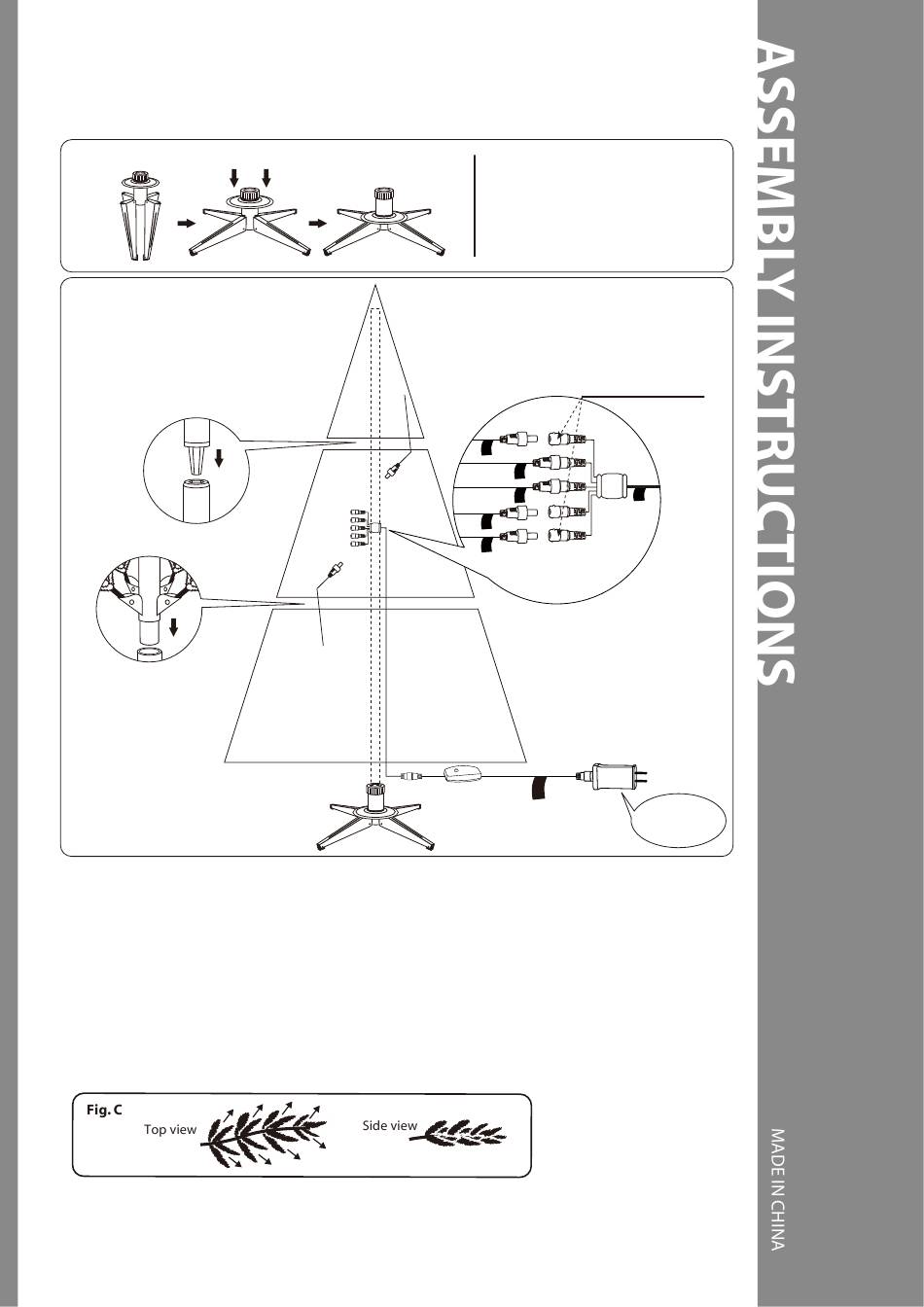 ASSEMBLY INSTRUCTIONS

Fig. C
Top view
Side view

MADE IN CHINA