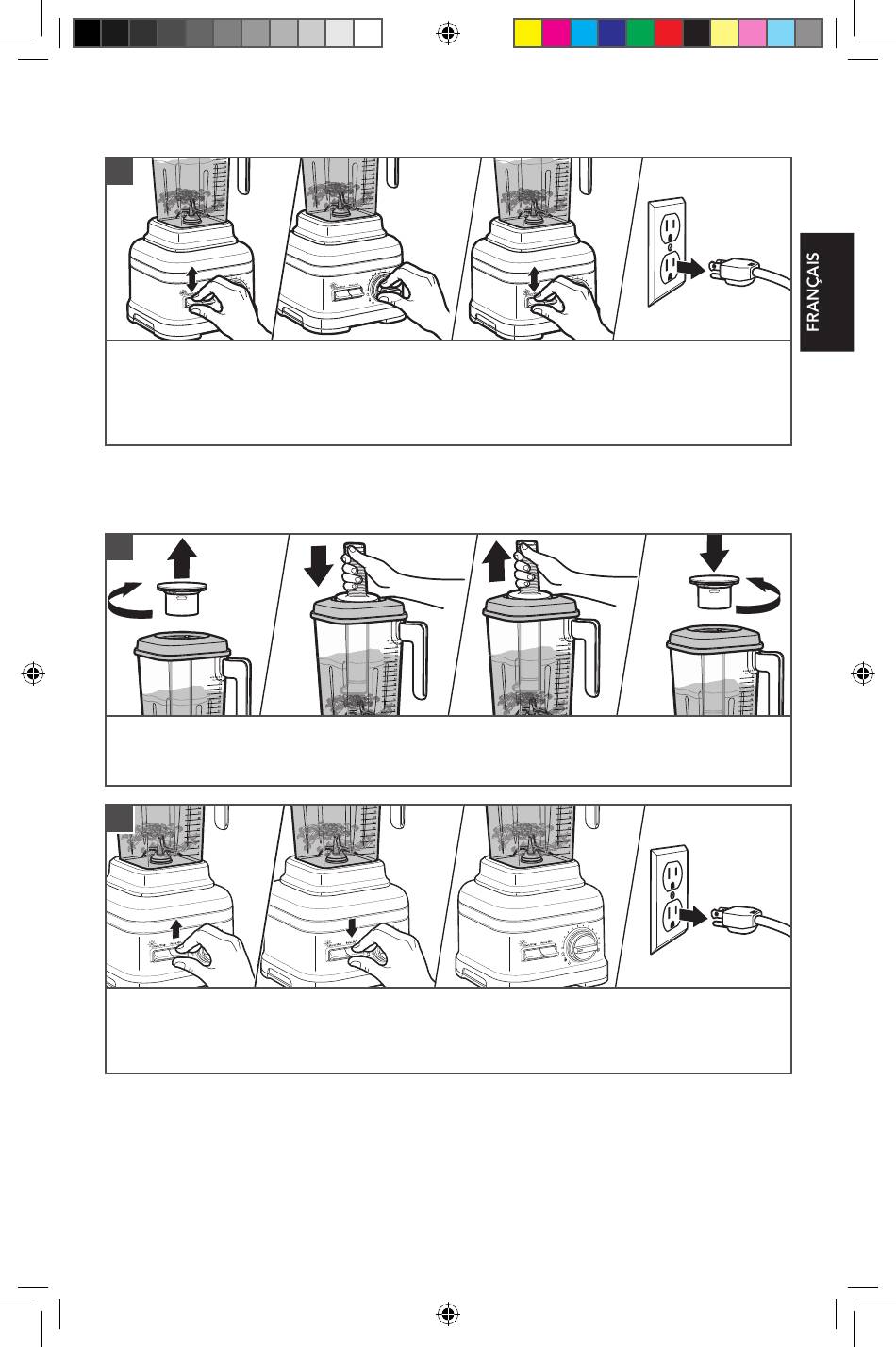 FRANÇAIS