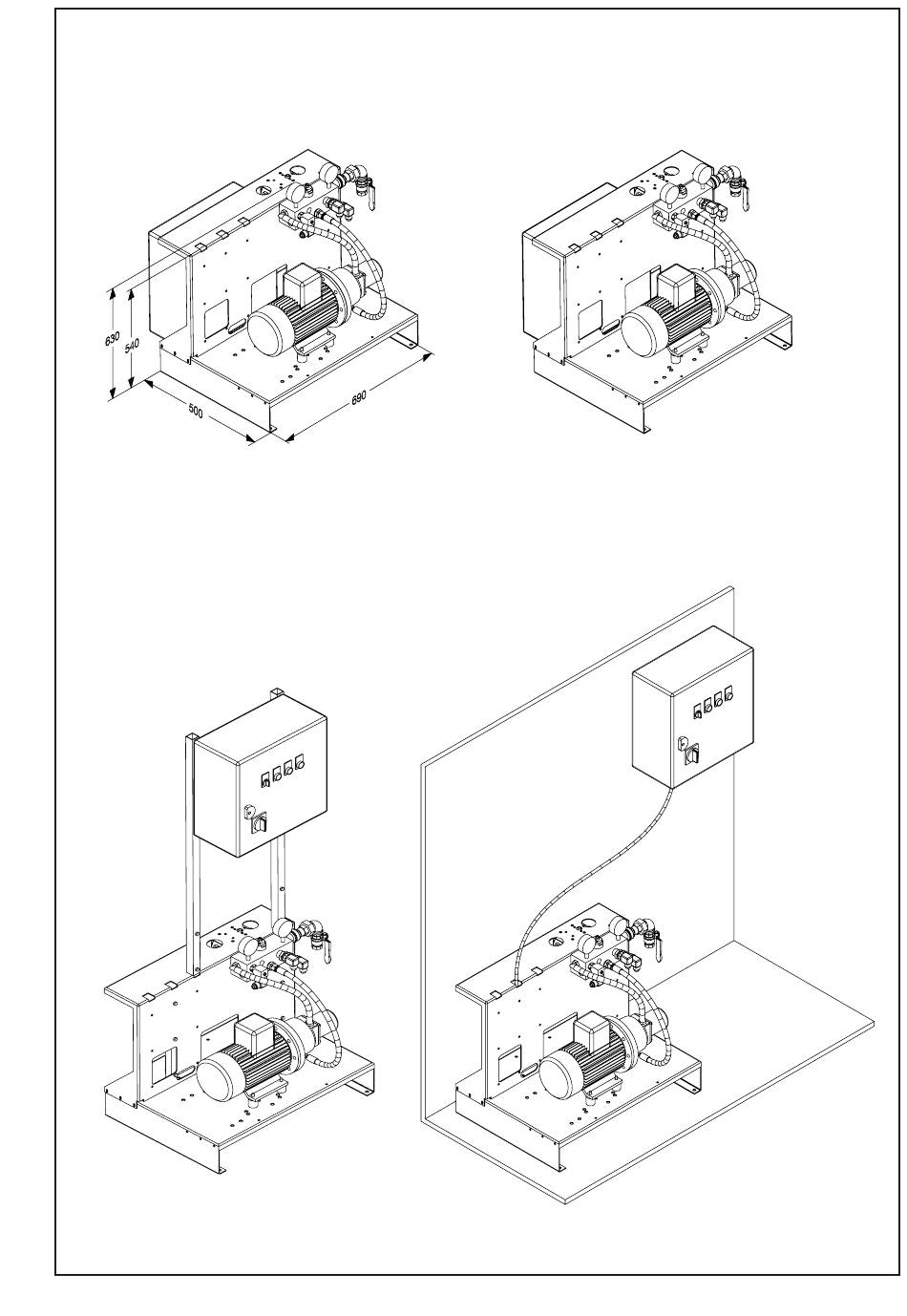 630
540
500
890