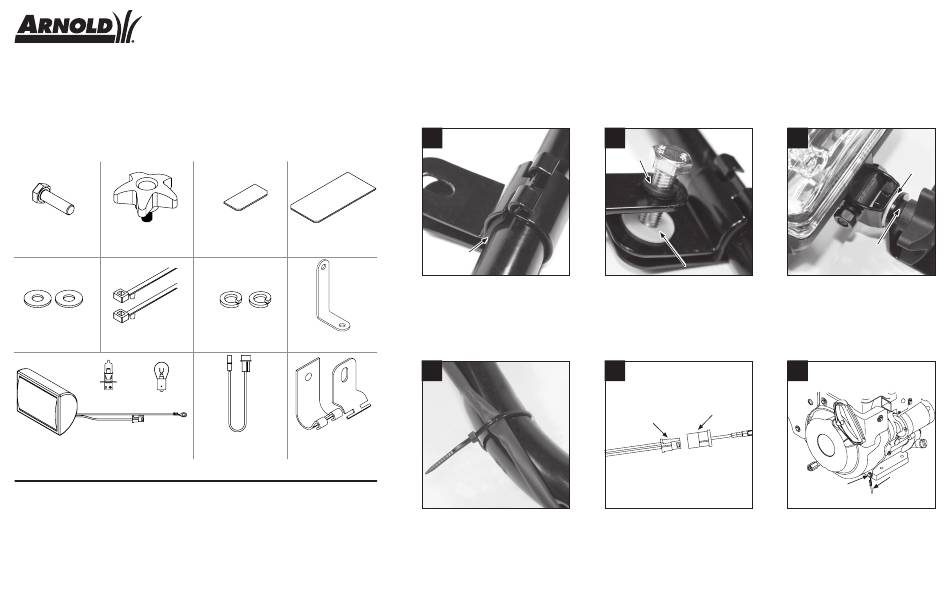 ARNOLD