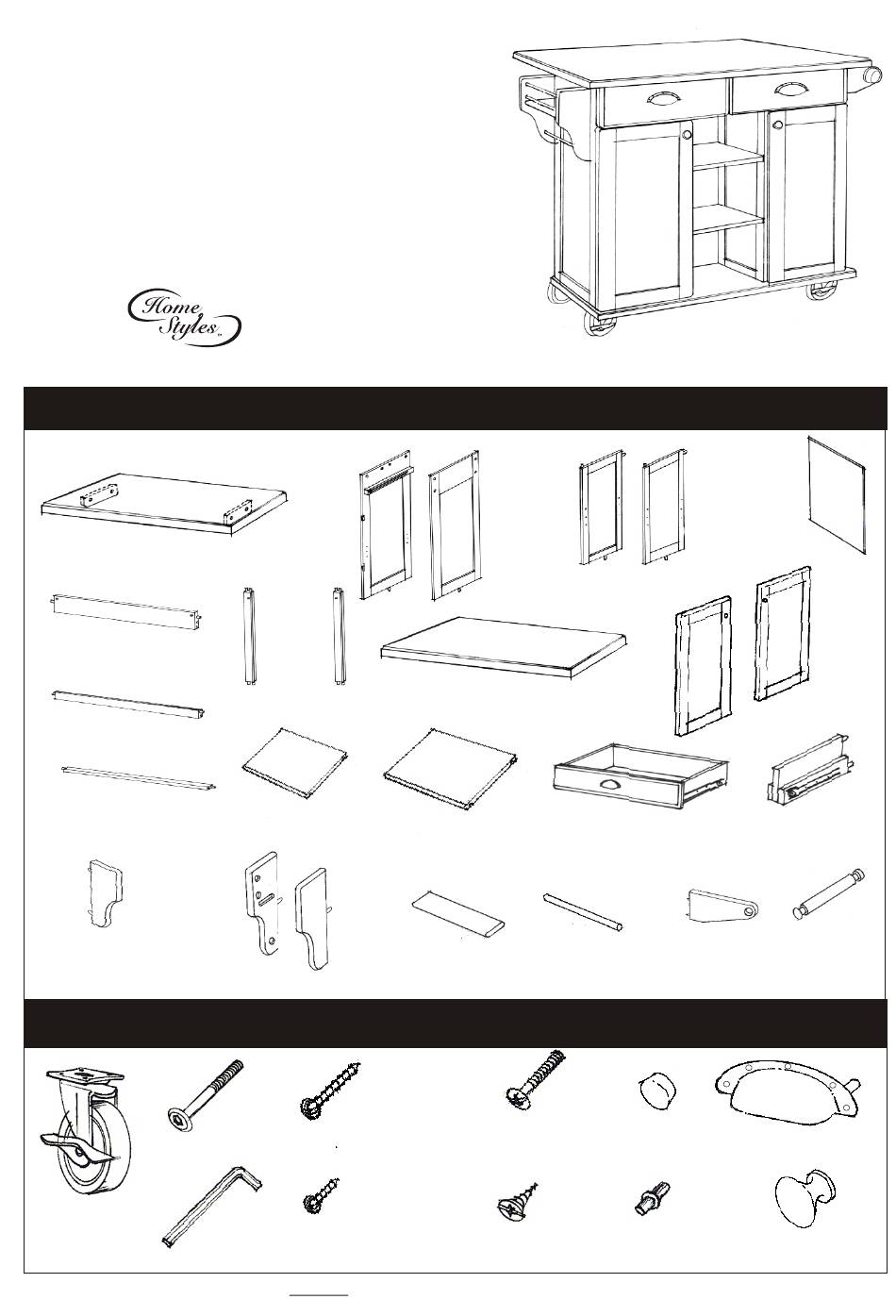 Home Styles