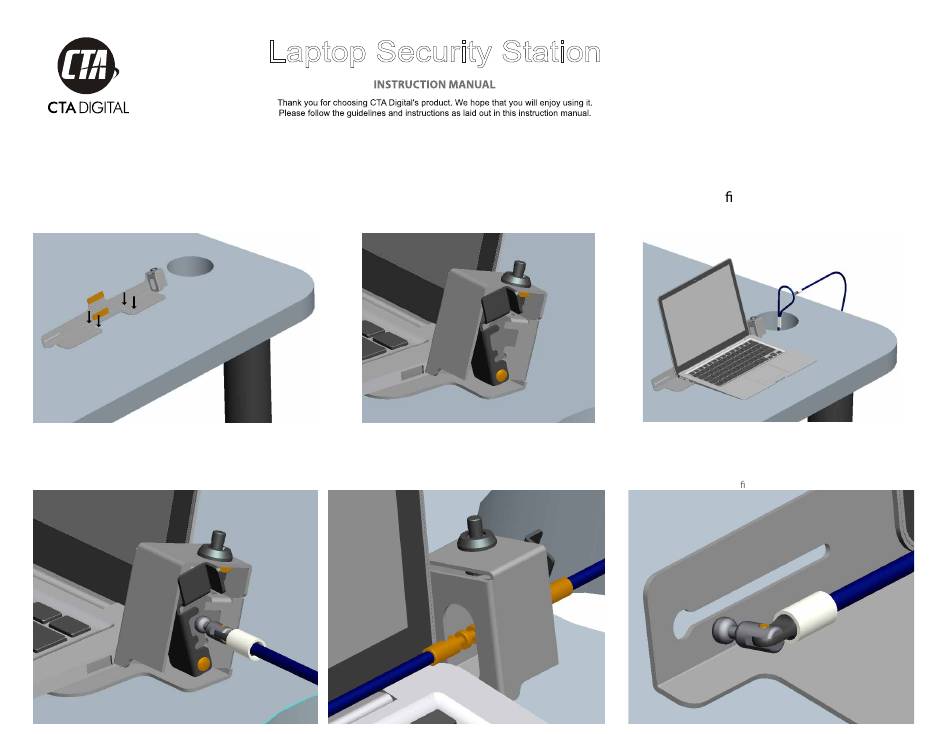 CTA
CTA DIGITAL

Laptop Security Station

INSTRUCTION MANUAL

Thank you for choosing CTA Digital's product. We hope that you will enjoy using it. Please follow the guidelines and instructions as laid out in this instruction manual.

fi

fi