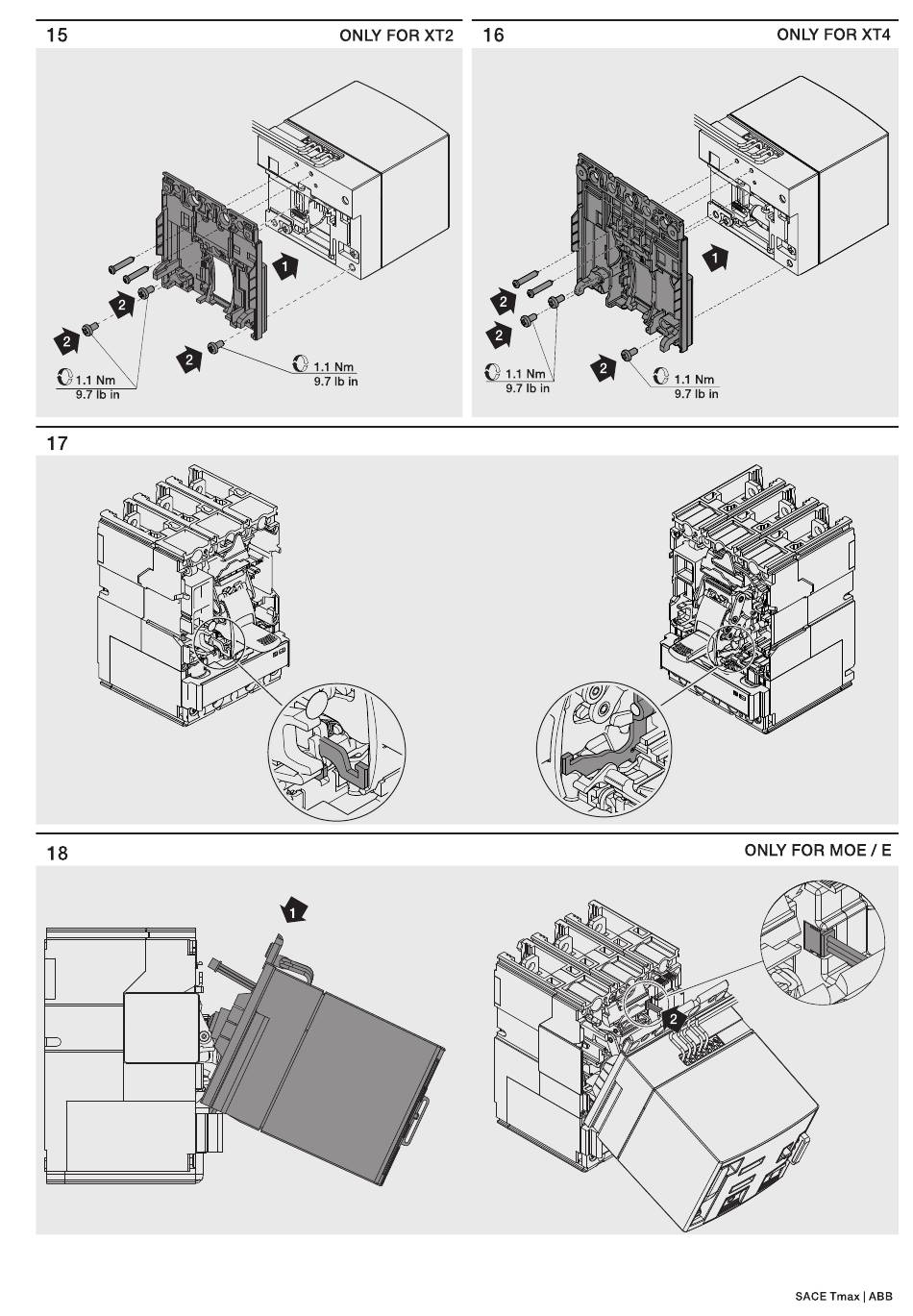 15

ONLY FOR XT2

1

2

2

2

1.1 Nm
9.7 lb in

1.1 Nm
9.7 lb in

16

ONLY FOR XT4

1

2

2

2

1.1 Nm
9.7 lb in

1.1 Nm
9.7 lb in

17

18

ONLY FOR MOE / E

1

2

SACE Tmax | ABB