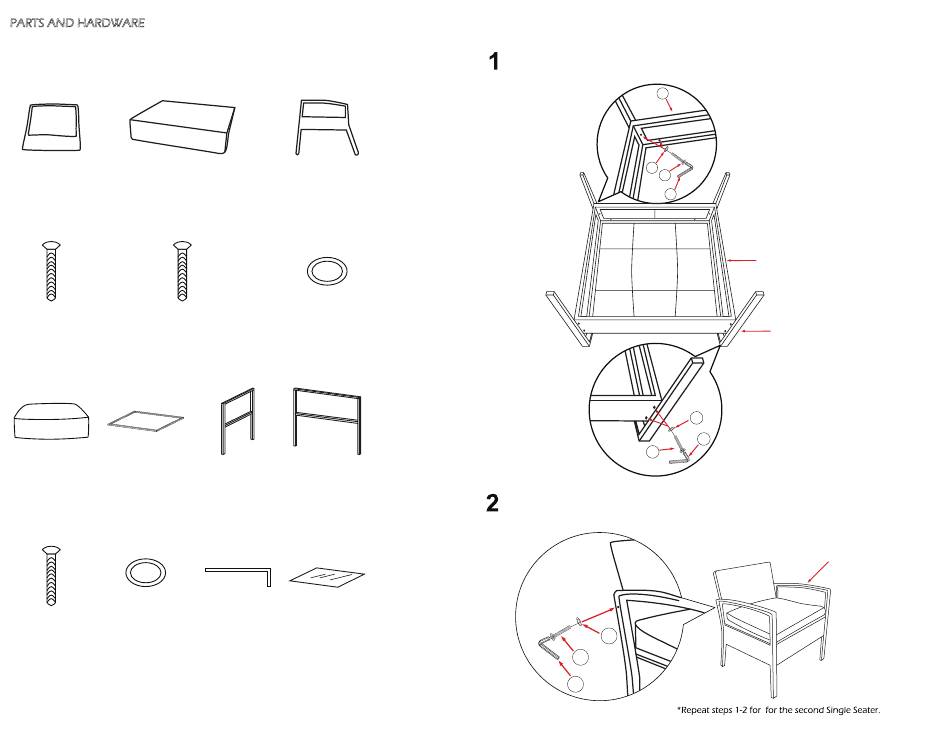 PARTS AND HARDWARE

1

2

*Repeat steps 1-2 for for the second Single Seater.