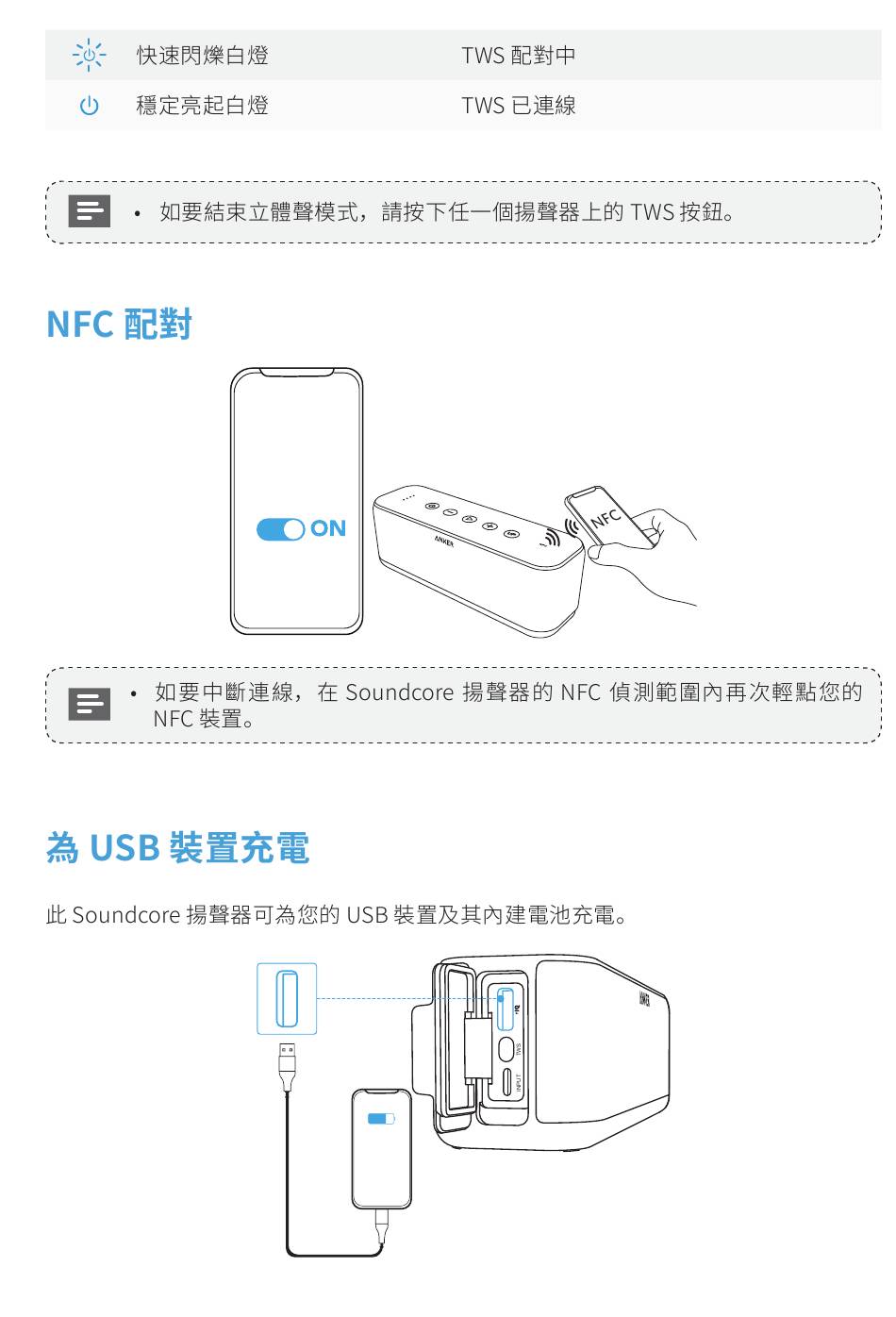 | | | |
|---|---|---|
| | 快速閃爍白燈 | TWS 配對中 |
| | 穩定亮起白燈 | TWS 已連線 |

• 如要結束立體聲模式，請按下任一個揚聲器上的 TWS 按鈕。

NFC 配對

ON

ANKER

NFC

• 如要中斷連線，在 Soundcore 揚聲器的 NFC 偵測範圍內再次輕點您的 NFC 裝置。

為 USB 裝置充電

此 Soundcore 揚聲器可為您的 USB 裝置及其內建電池充電。

ANKER

TWS

INPUT