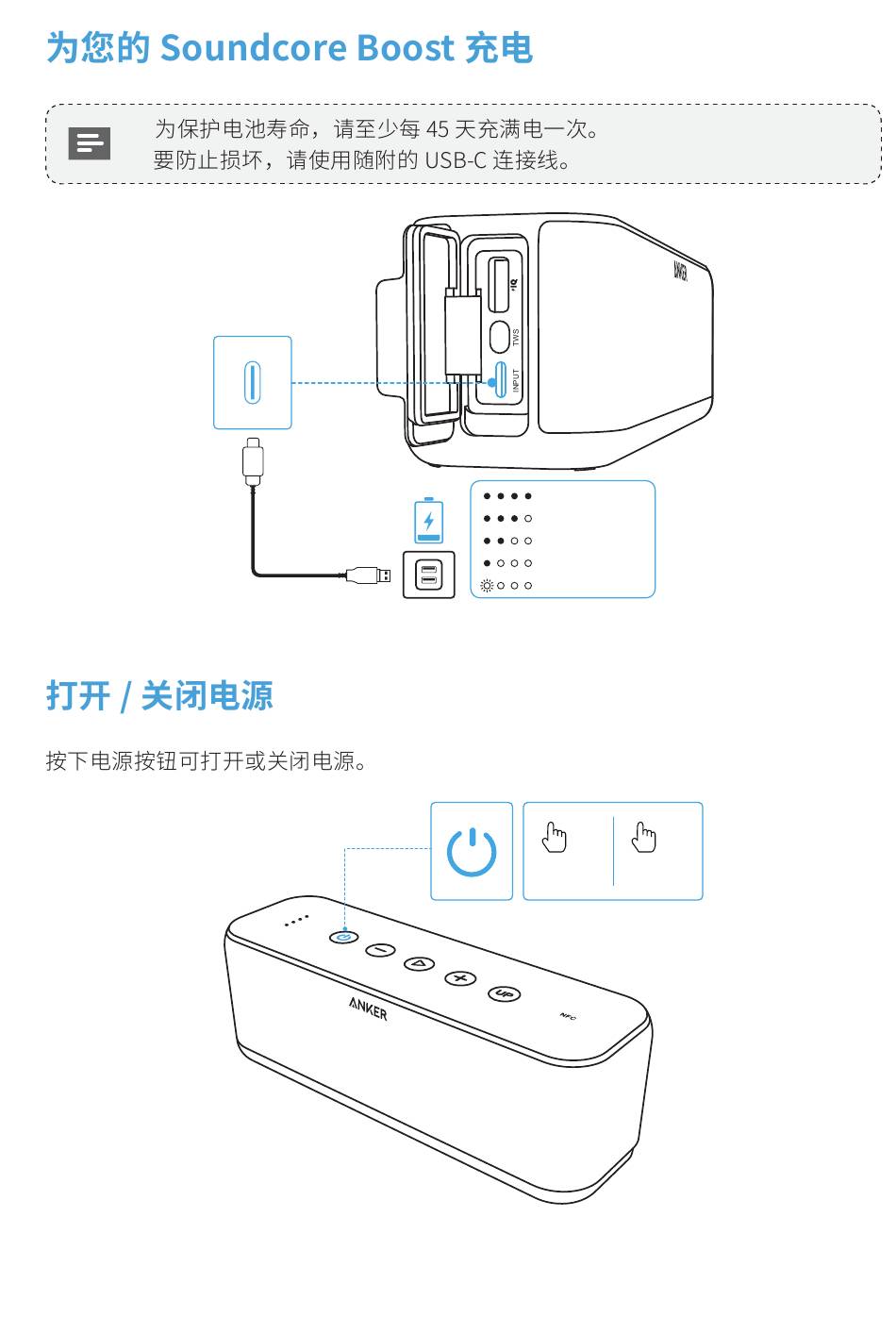 为您的 Soundcore Boost 充电

为保护电池寿命，请至少每 45 天充满电一次。
要防止损坏，请使用随附的 USB-C 连接线。

ANKER
IQ
TWS
INPUT

打开 / 关闭电源

按下电源按钮可打开或关闭电源。

ANKER
NFC