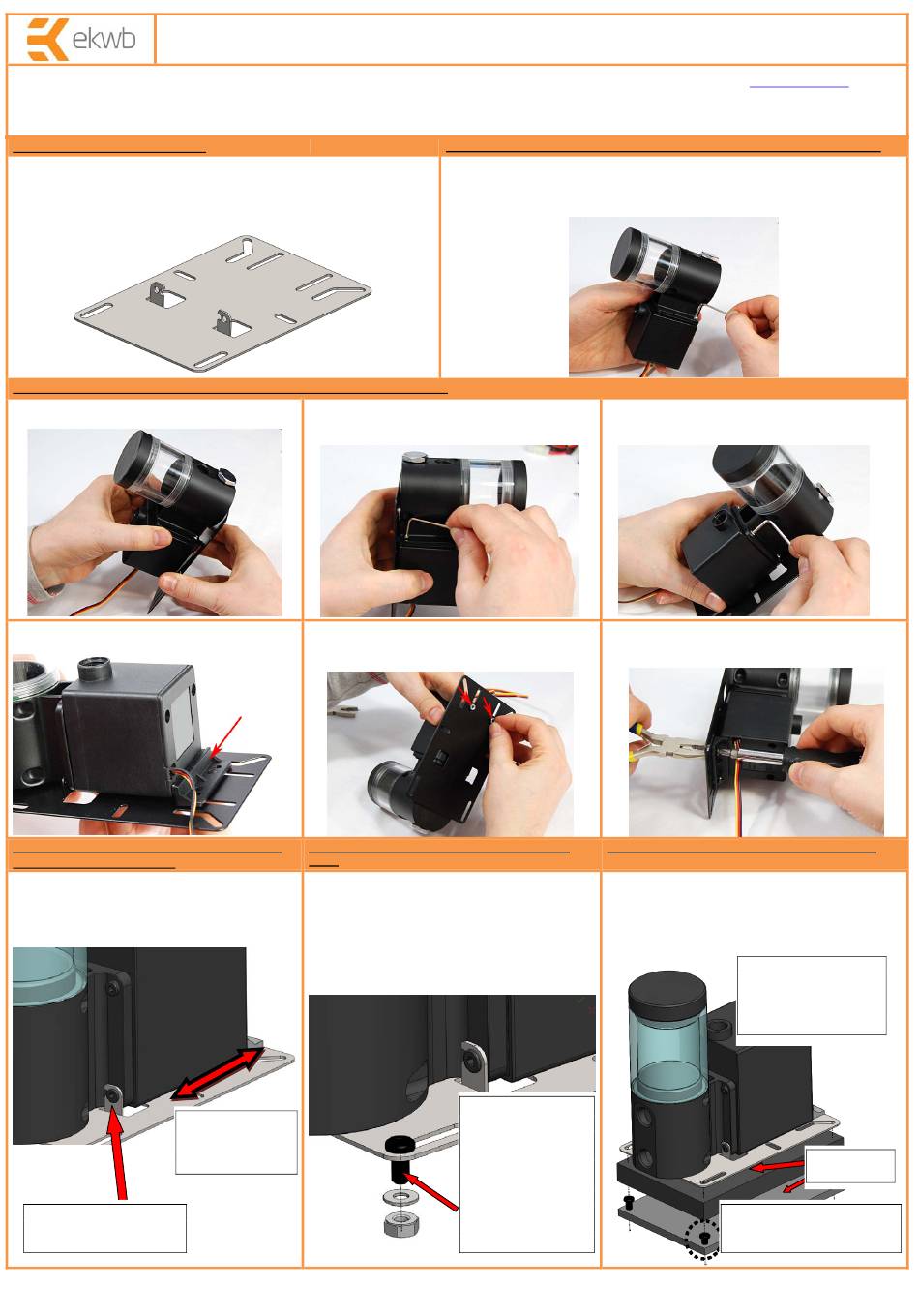 ekwb